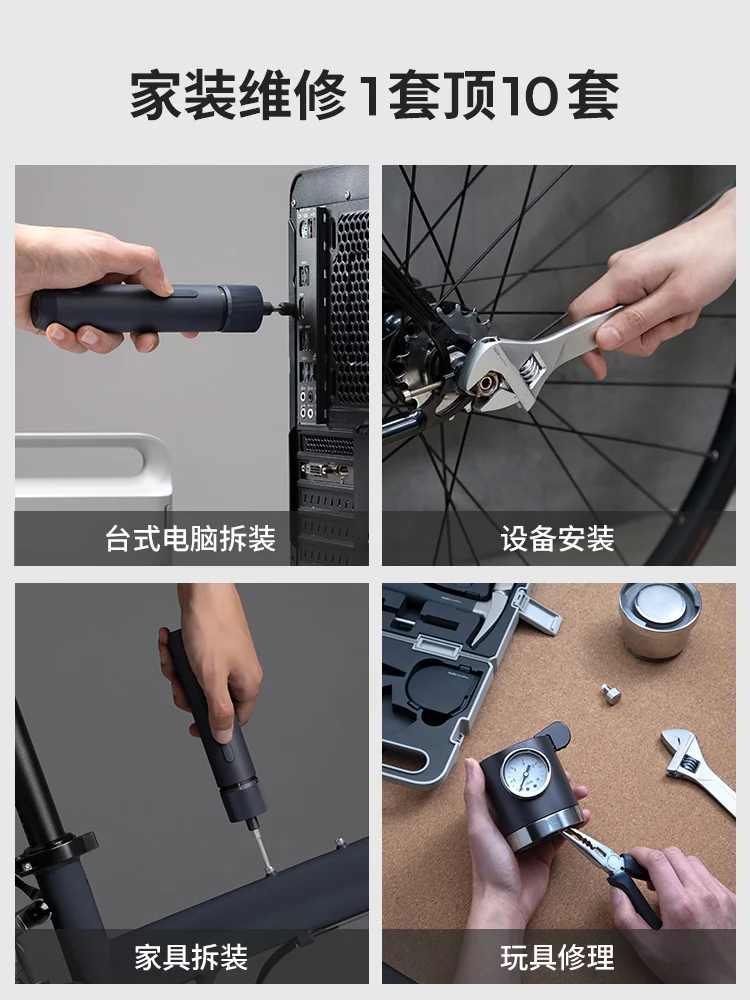 家装维修1套顶10套

台式电脑拆装

设备安装

家具拆装

玩具修理