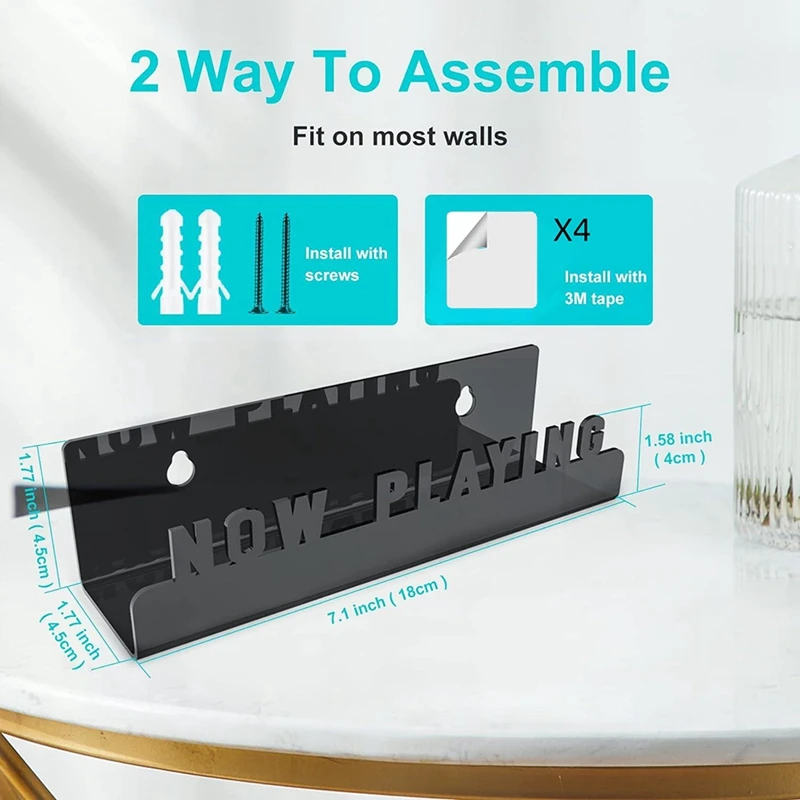 2 Way To Assemble

Fit on most walls

Install with screws

X4

Install with 3M tape

NOW PLAYING

1.58 inch ( 4cm )

1.77 inch ( 4.5cm )

1.77 inch ( 4.5cm )

7.1 inch ( 18cm )