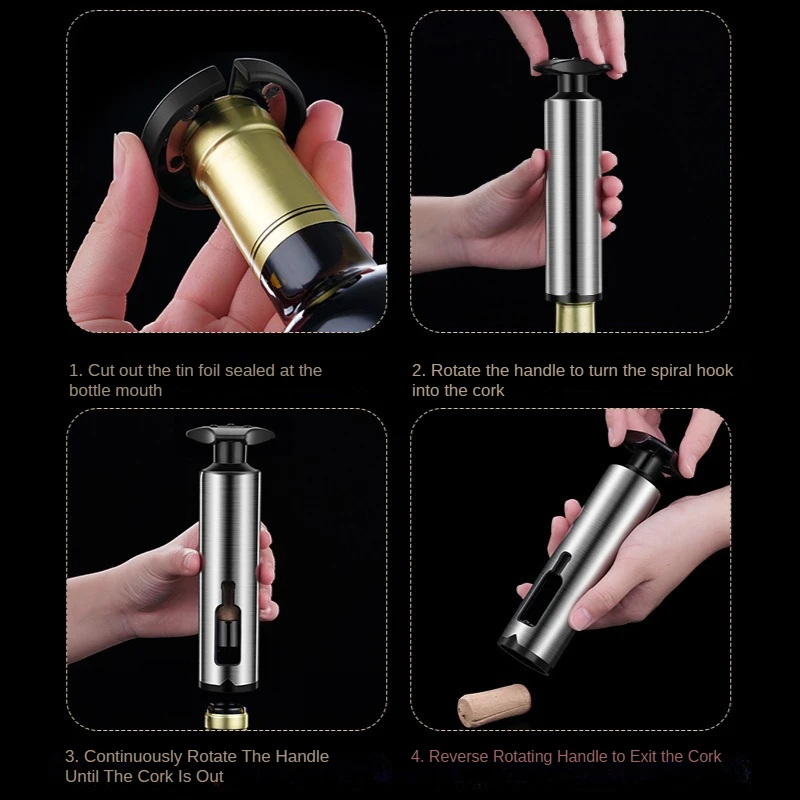 1. Cut out the tin foil sealed at the bottle mouth

2. Rotate the handle to turn the spiral hook into the cork

3. Continuously Rotate The Handle Until The Cork Is Out

4. Reverse Rotating Handle to Exit the Cork