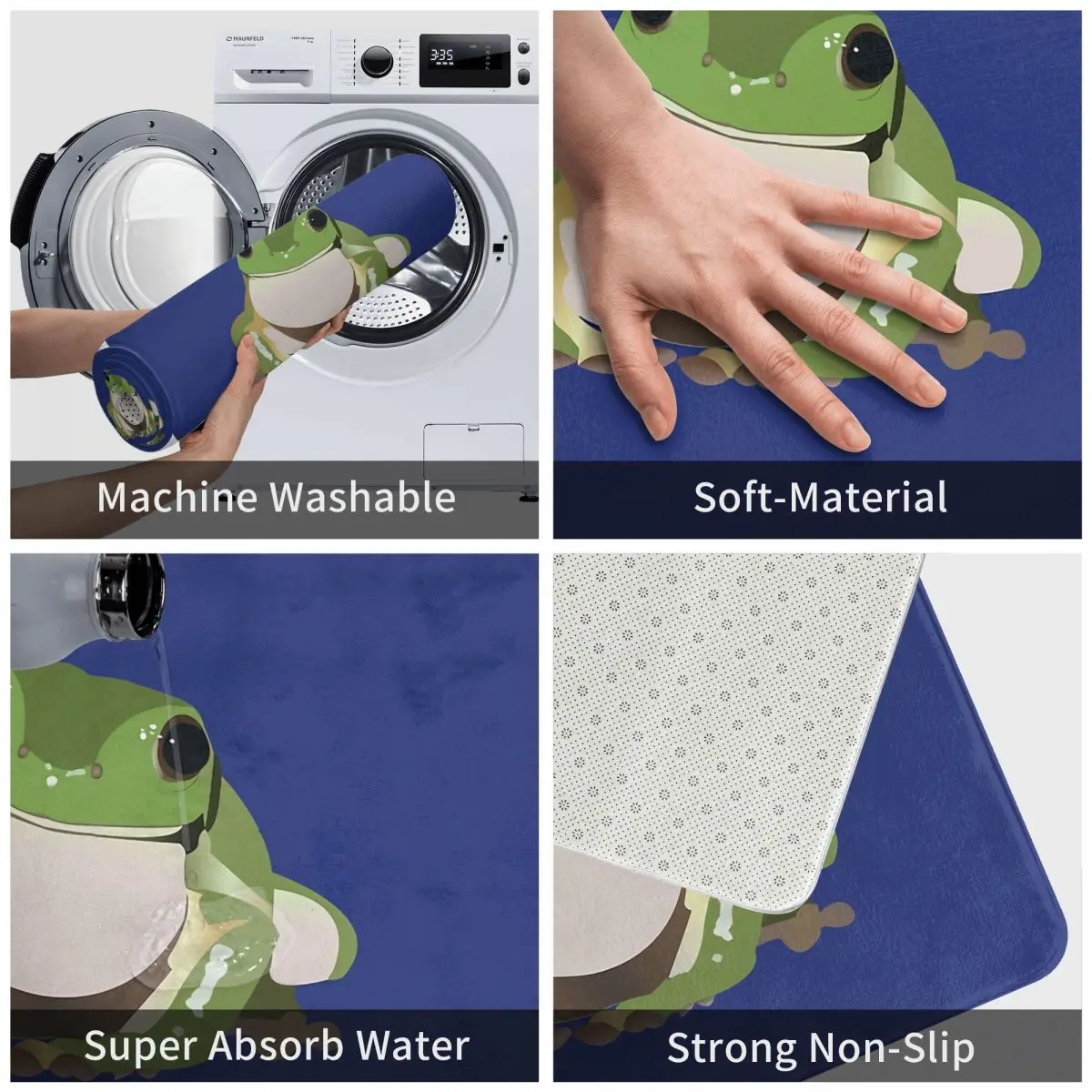 MAUNFELD

3:35

Machine Washable

Soft-Material

Super Absorb Water

Strong Non-Slip