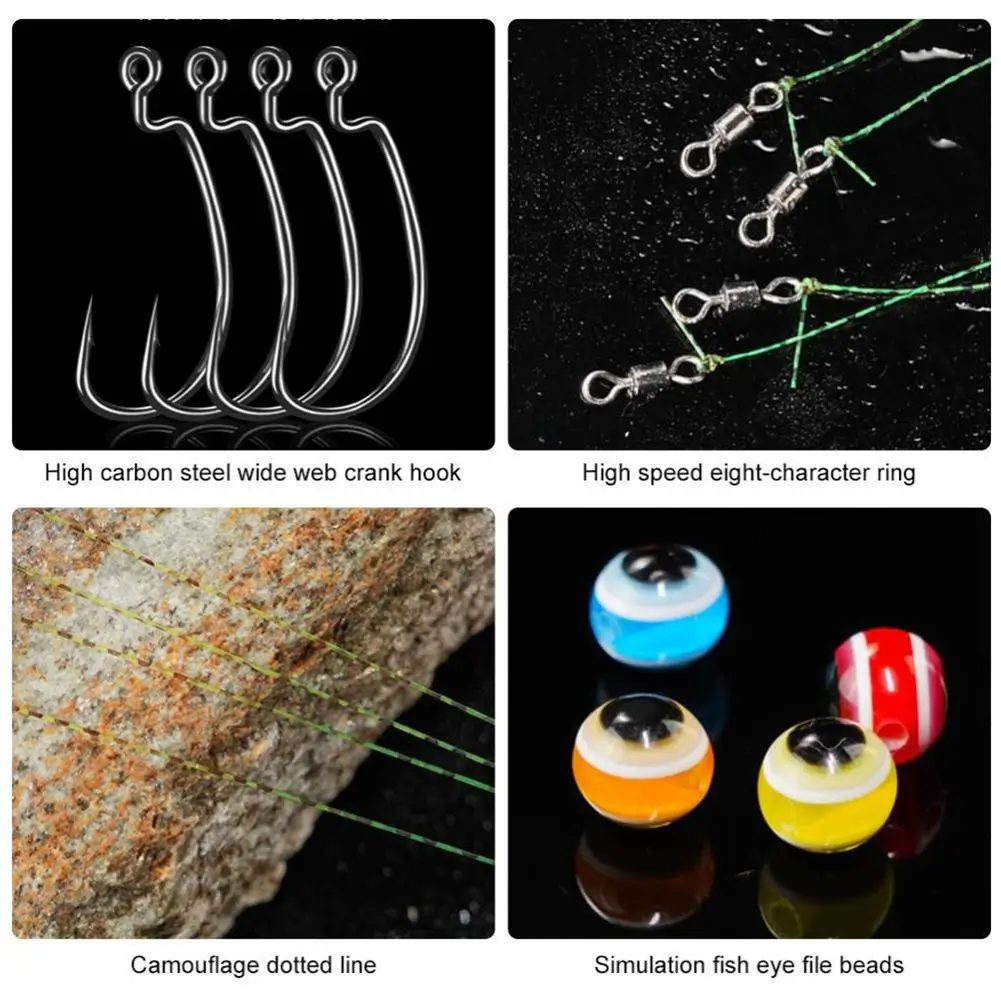 High carbon steel wide web crank hook

High speed eight-character ring

Camouflage dotted line

Simulation fish eye file beads