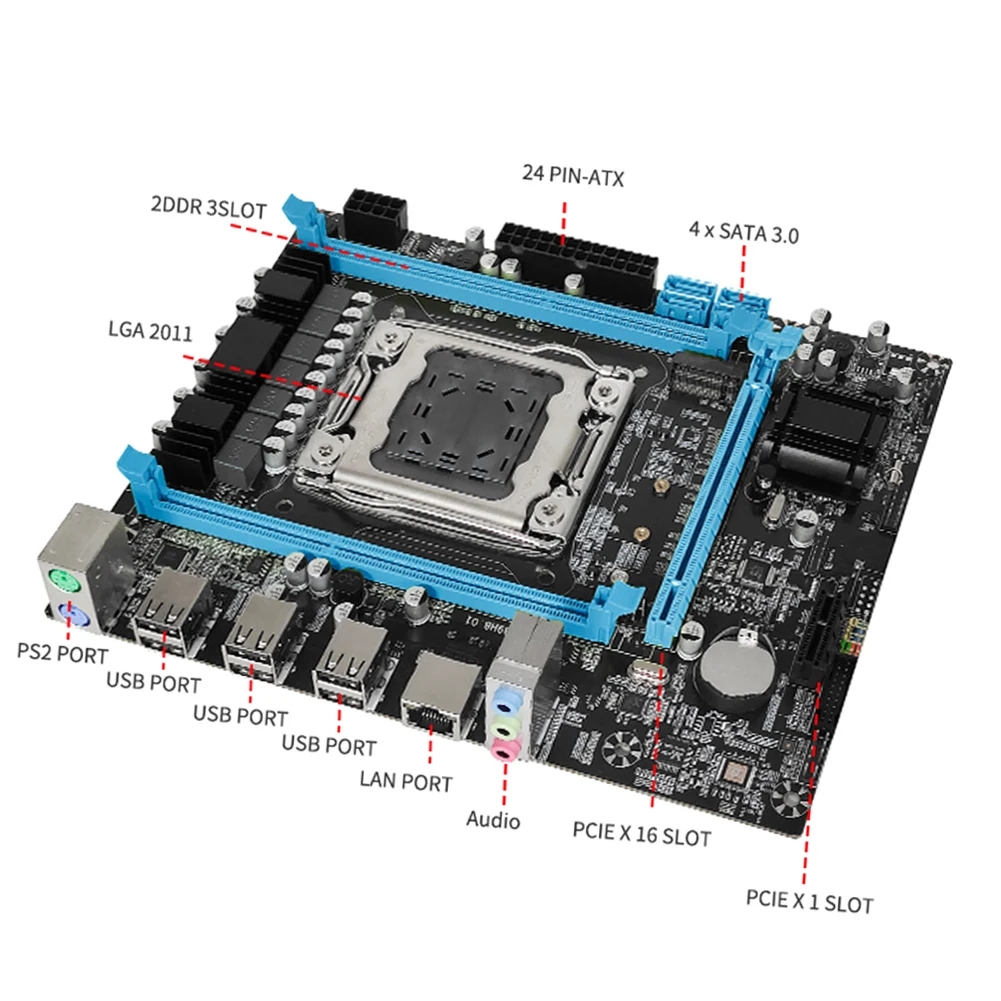 24 PIN-ATX
2DDR 3SLOT
4 x SATA 3.0
LGA 2011
PS2 PORT
USB PORT
USB PORT
USB PORT
LAN PORT
Audio
PCIE X 16 SLOT
PCIE X 1 SLOT