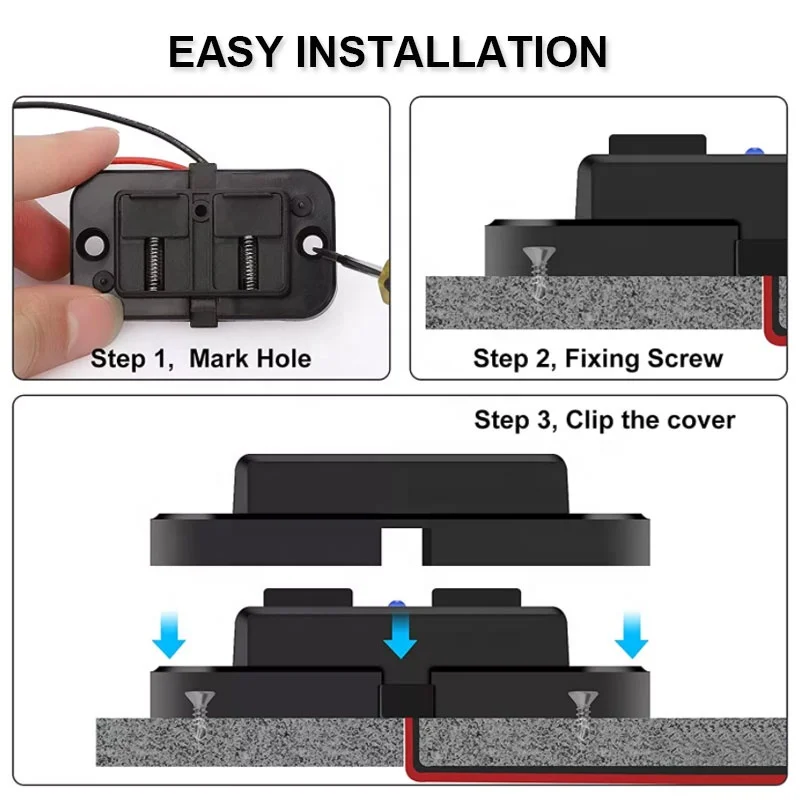 EASY INSTALLATION

Step 1, Mark Hole

Step 2, Fixing Screw

Step 3, Clip the cover