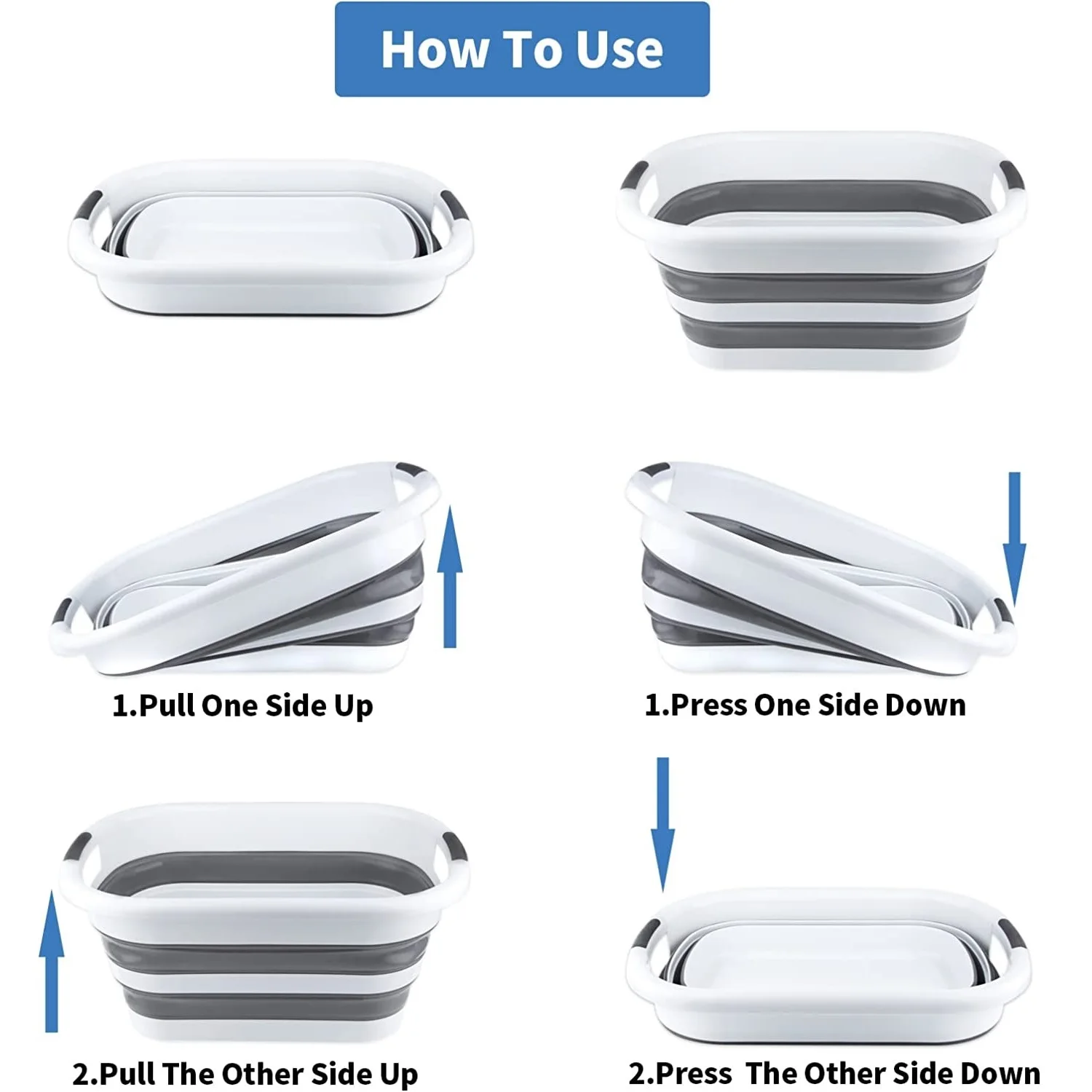 How To Use

1.Pull One Side Up

2.Pull The Other Side Up

1.Press One Side Down

2.Press  The Other Side Down