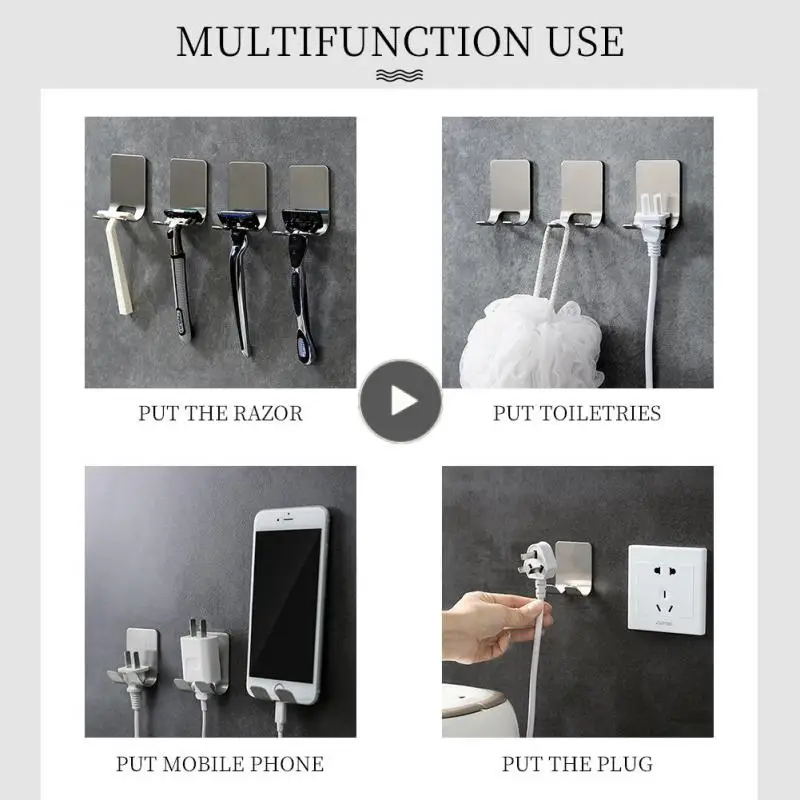 MULTIFUNCTION USE

PUT THE RAZOR

PUT TOILETRIES

PUT MOBILE PHONE

PUT THE PLUG