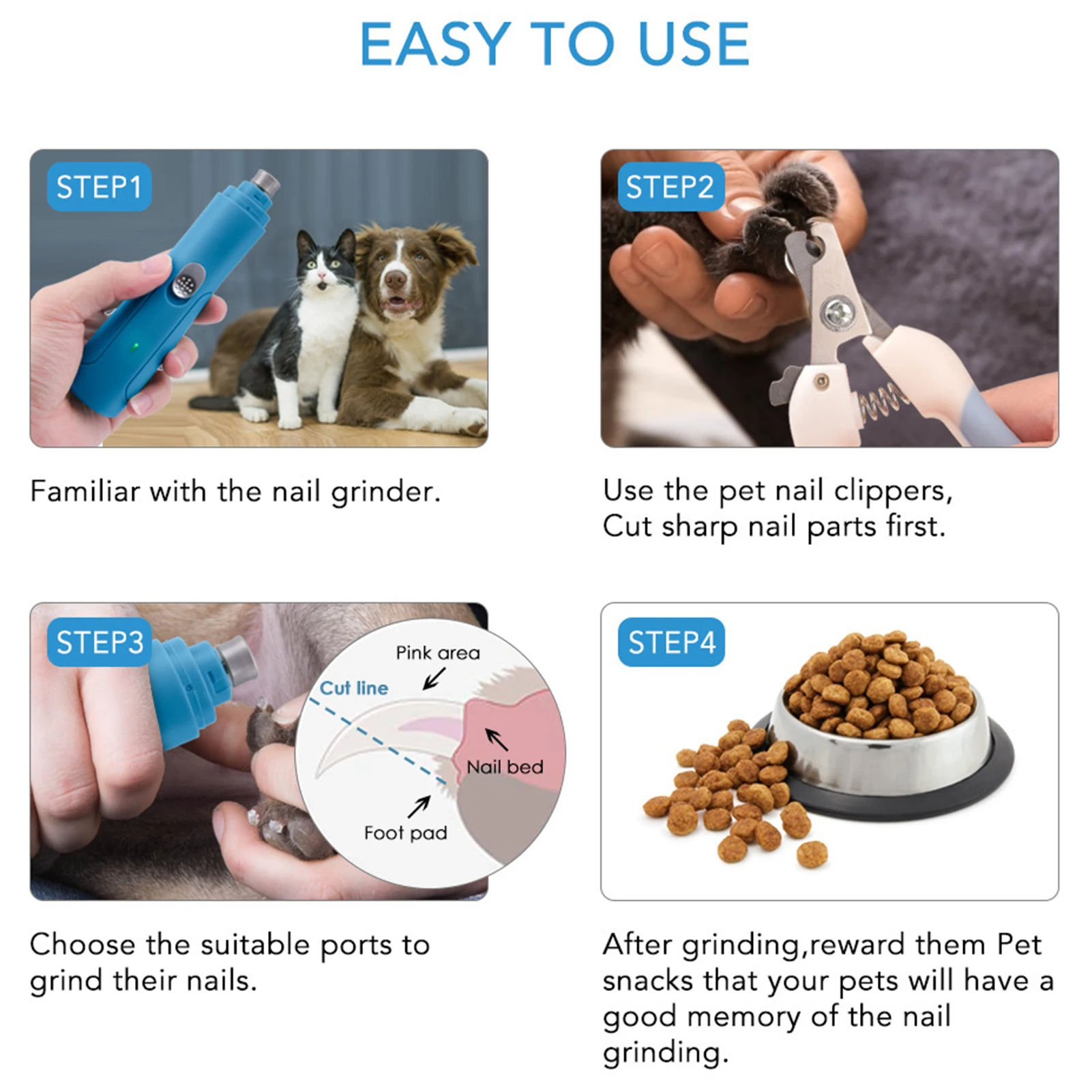 EASY TO USE

STEP1

Familiar with the nail grinder.

STEP2

Use the pet nail clippers,
Cut sharp nail parts first.

STEP3

Pink area

Cut line

Nail bed

Foot pad

Choose the suitable ports to grind their nails.

STEP4

After grinding,reward them Pet snacks that your pets will have a good memory of the nail grinding.