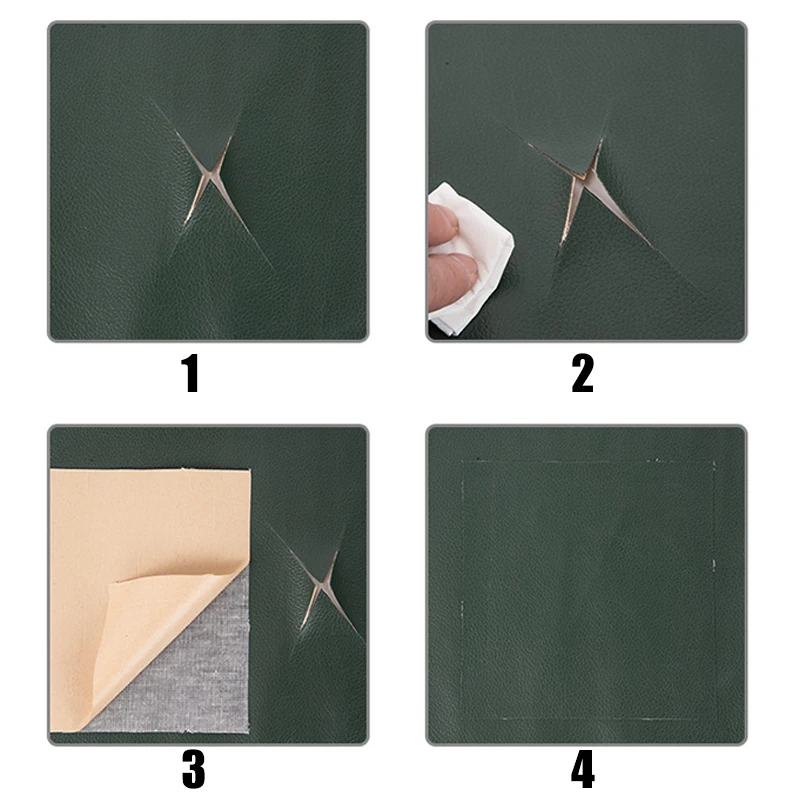 1

2

3

4