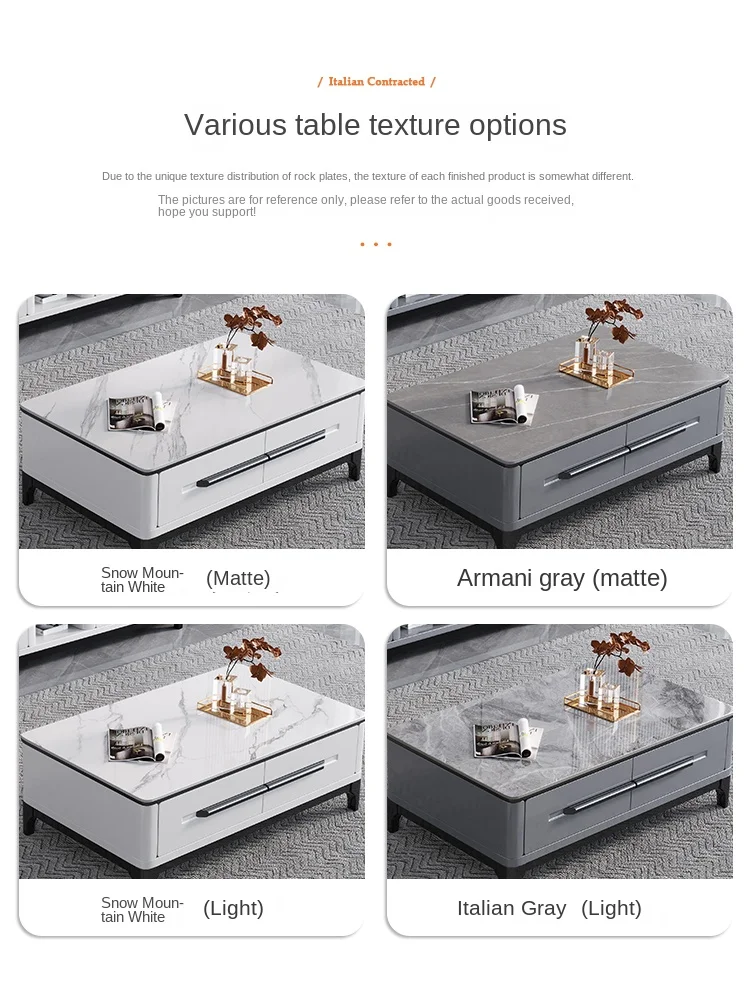 / Italian Contracted /

Various table texture options

Due to the unique texture distribution of rock plates, the texture of each finished product is somewhat different.

The pictures are for reference only, please refer to the actual goods received, hope you support!

Snow Mountain White (Matte)

Armani gray (matte)

Snow Mountain White (Light)

Italian Gray (Light)