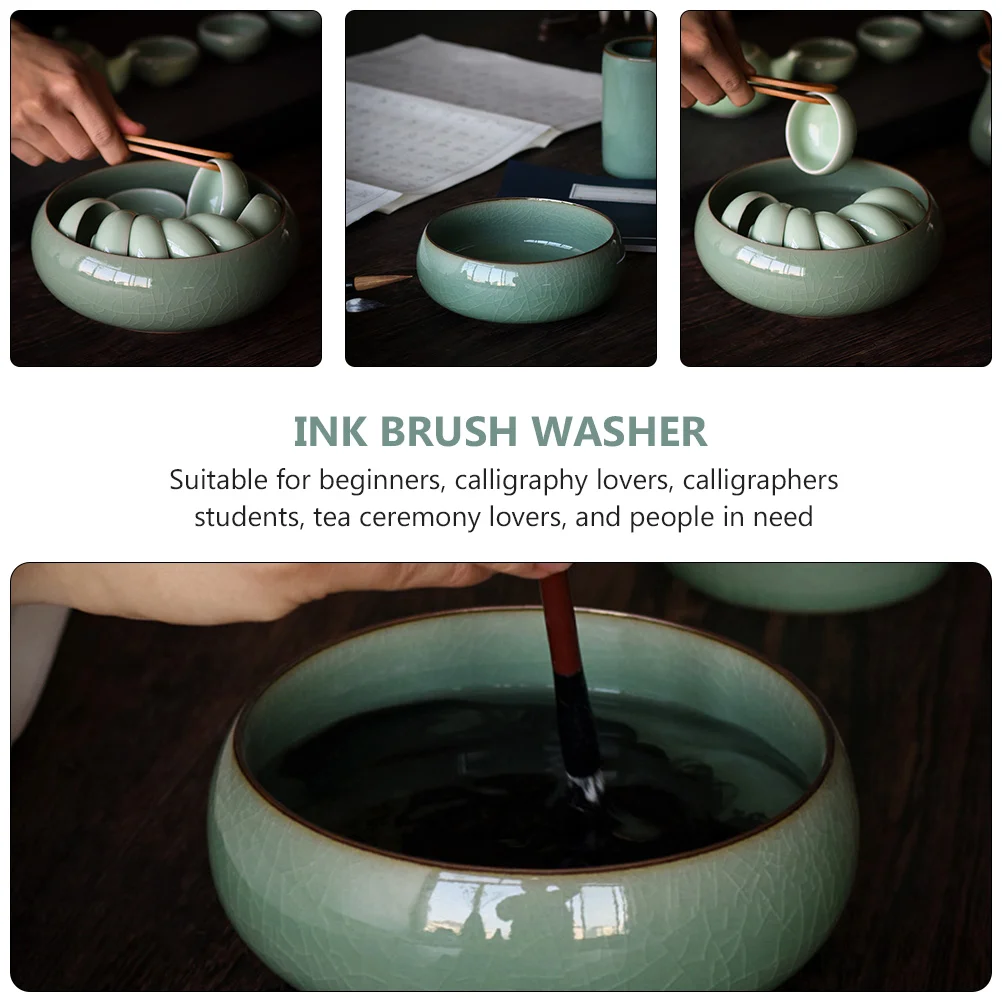 INK BRUSH WASHER

Suitable for beginners, calligraphy lovers, calligraphers students, tea ceremony lovers, and people in need