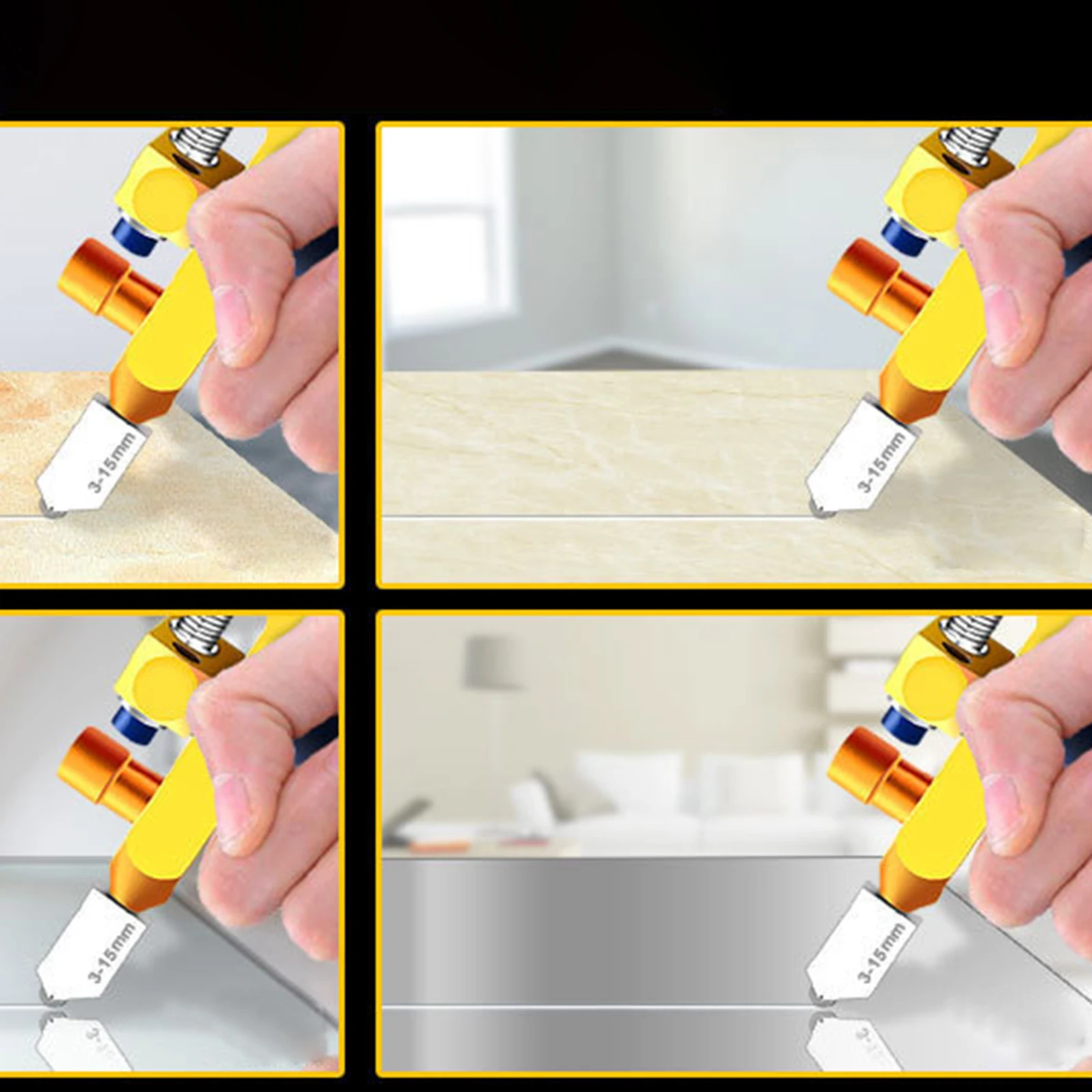 3-15mm

3-15mm

3-15mm

3-15mm