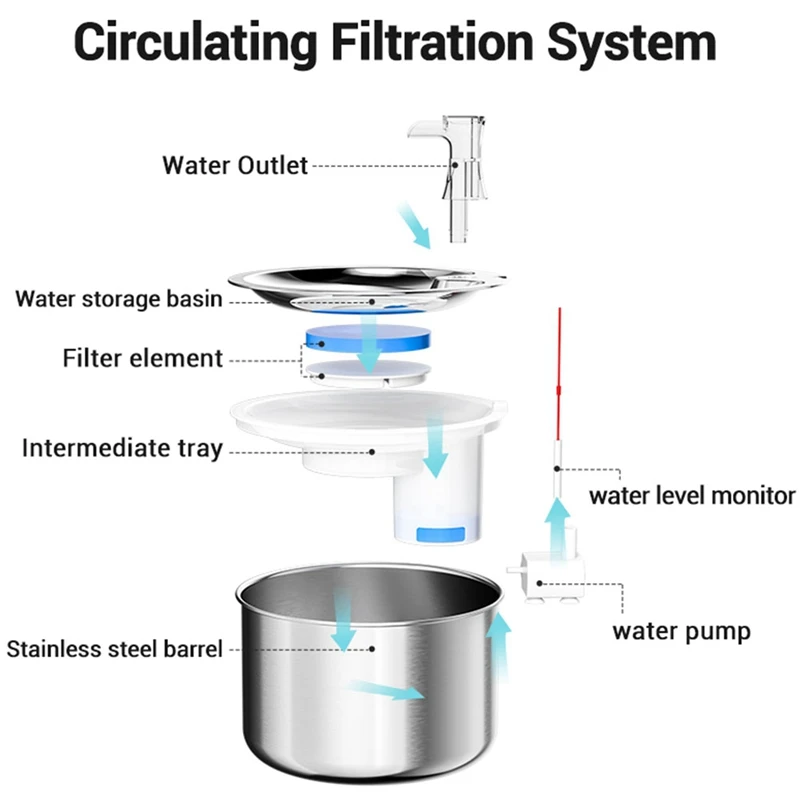 Circulating Filtration System

Water Outlet

Water storage basin

Filter element

Intermediate tray

water level monitor

water pump

Stainless steel barrel