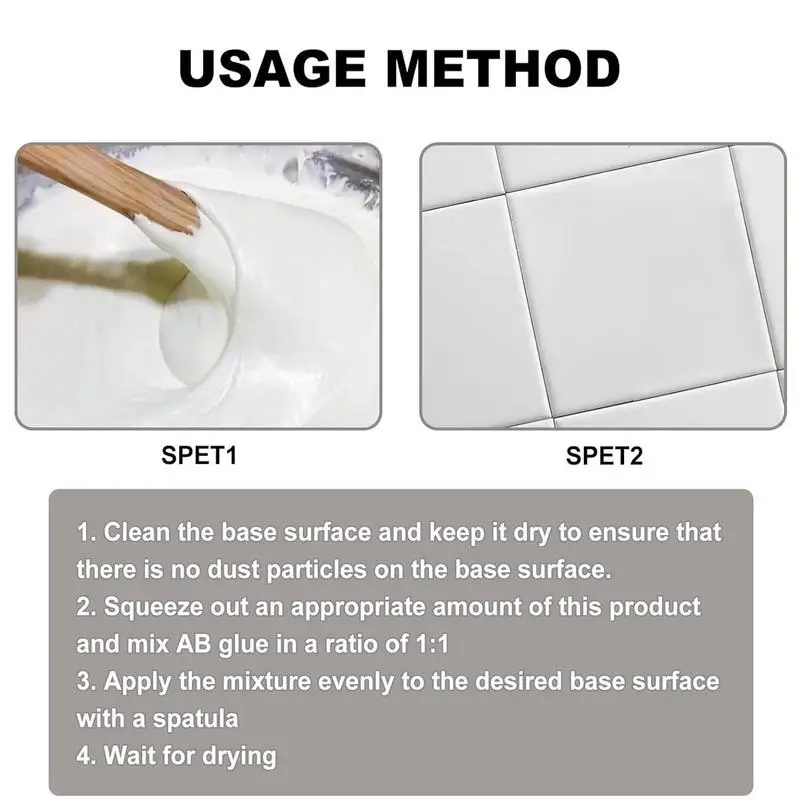 USAGE METHOD

SPET1

SPET2

1. Clean the base surface and keep it dry to ensure that there is no dust particles on the base surface.
2. Squeeze out an appropriate amount of this product and mix AB glue in a ratio of 1:1
3. Apply the mixture evenly to the desired base surface with a spatula
4. Wait for drying