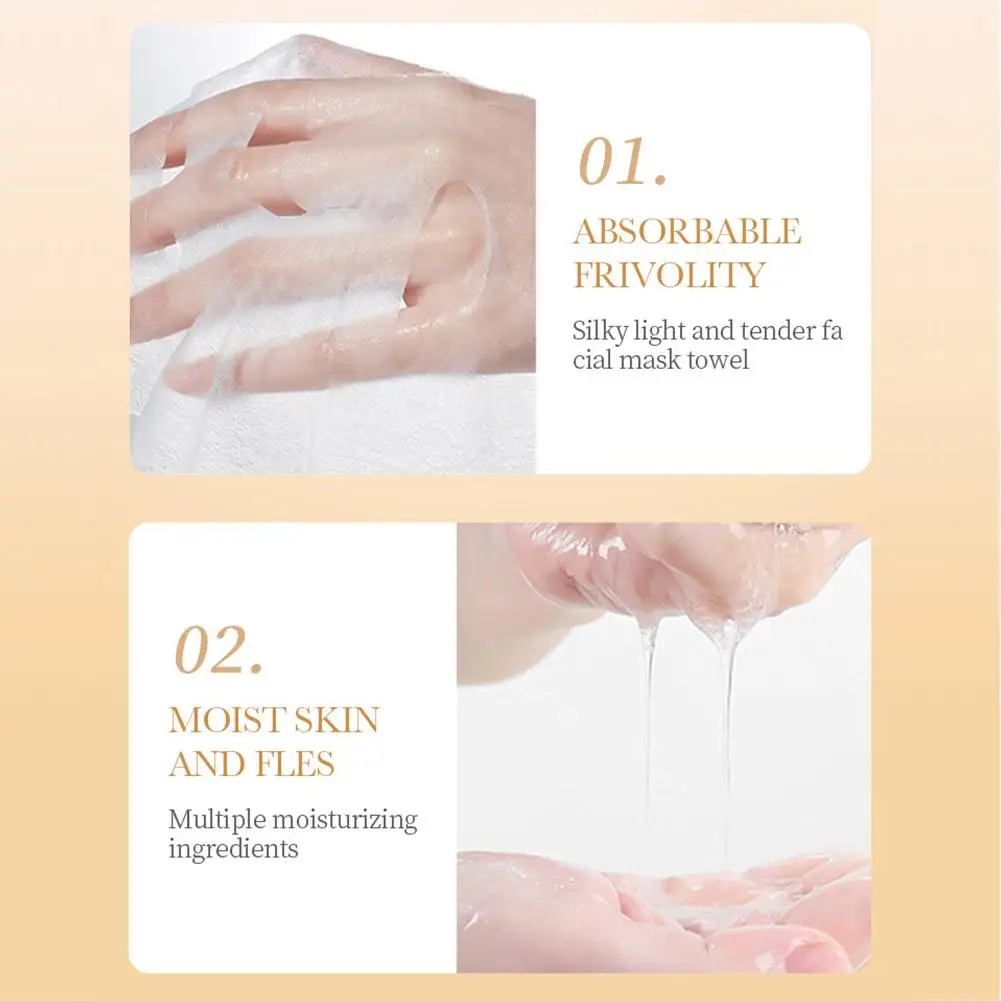 01.

ABSORBABLE FRIVOLITY

Silky light and tender fa cial mask towel

02.

MOIST SKIN AND FLES

Multiple moisturizing ingredients