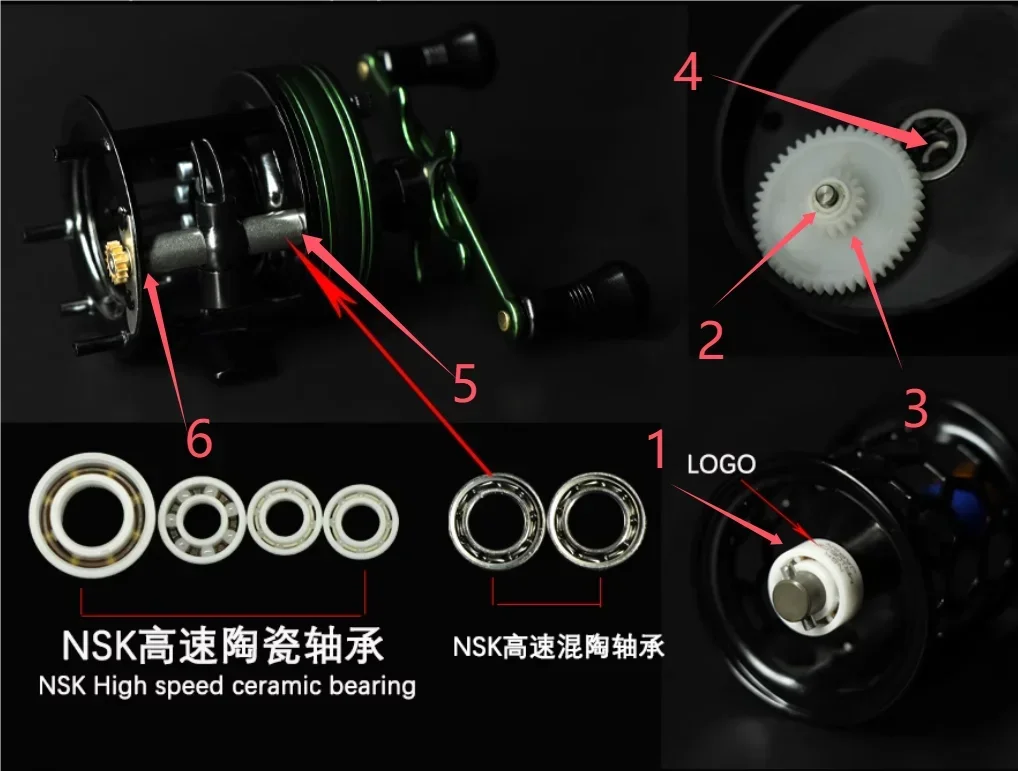 4

2

3

5

6

1

LOGO

NSK高速陶瓷轴承
NSK High speed ceramic bearing

NSK高速混陶轴承