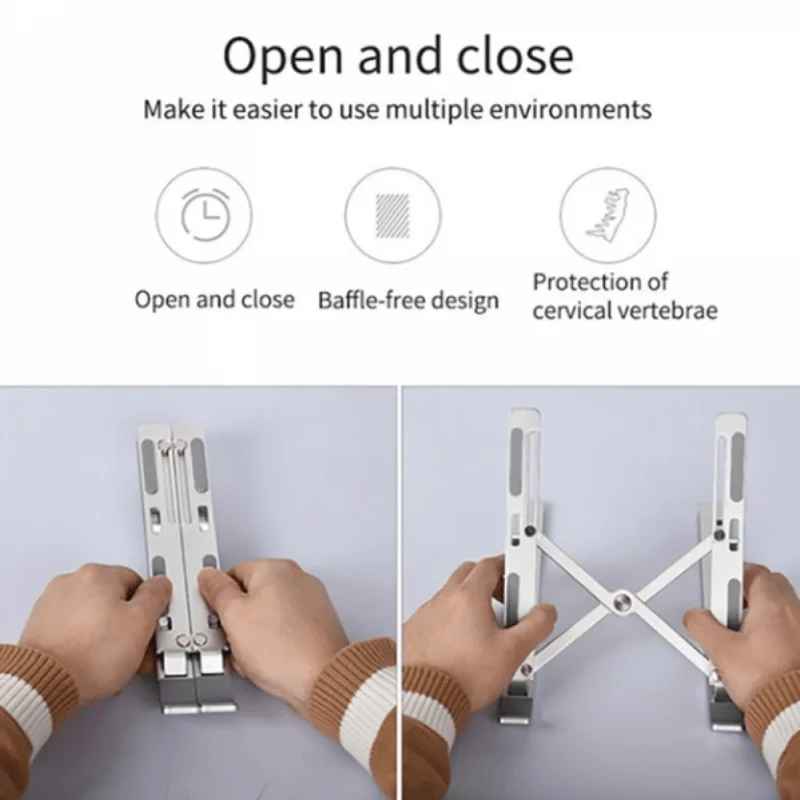 Open and close

Make it easier to use multiple environments

Open and close

Baffle-free design

Protection of cervical vertebrae