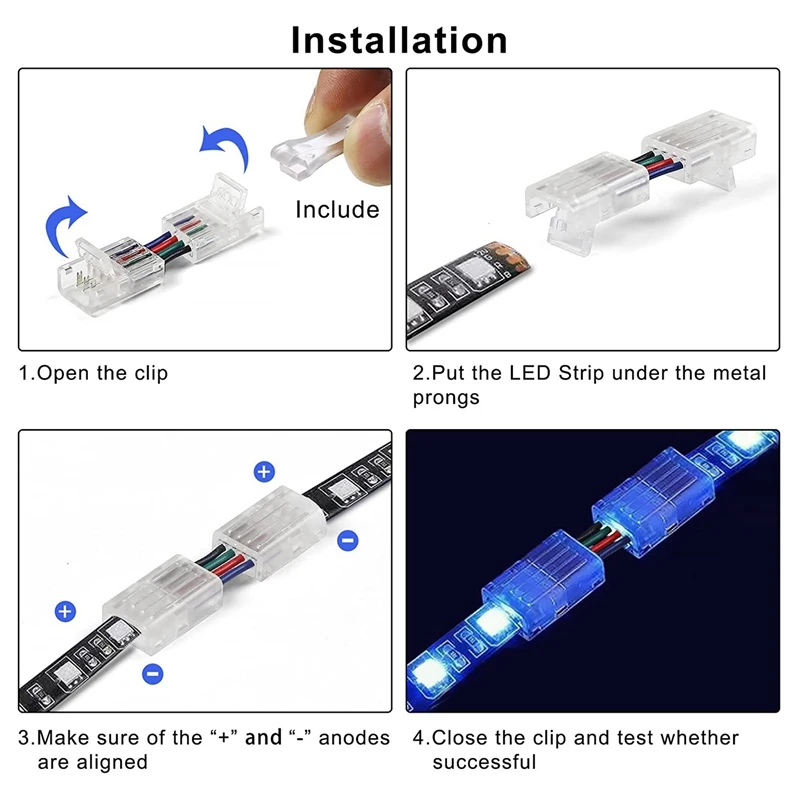 Installation

Include

1.Open the clip

2.Put the LED Strip under the metal prongs

+

-

+

-

3.Make sure of the “+” and “-” anodes are aligned

4.Close the clip and test whether successful