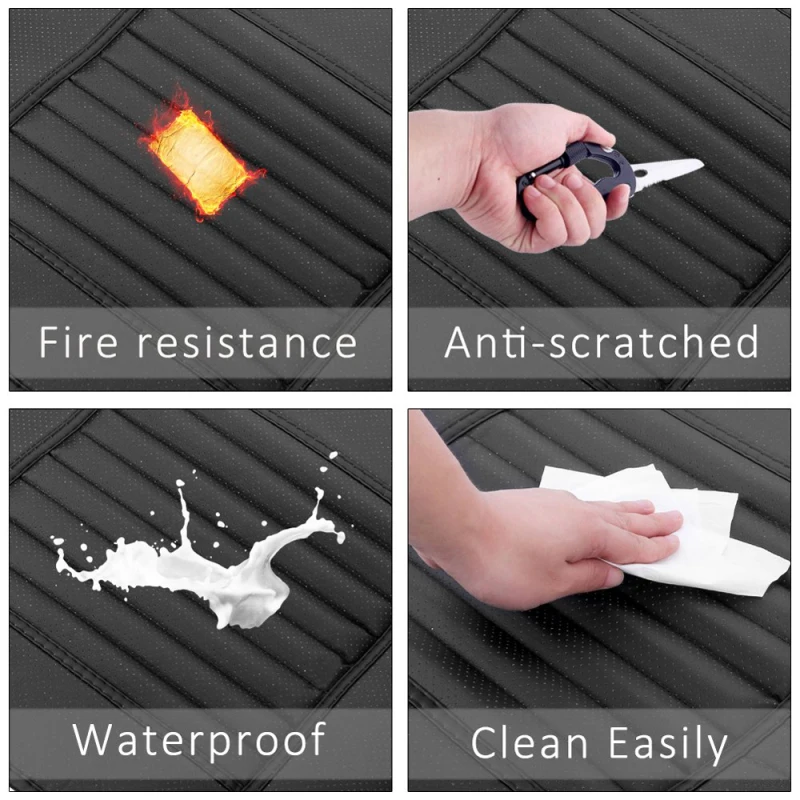 Fire resistance

Anti-scratched

Waterproof

Clean Easily