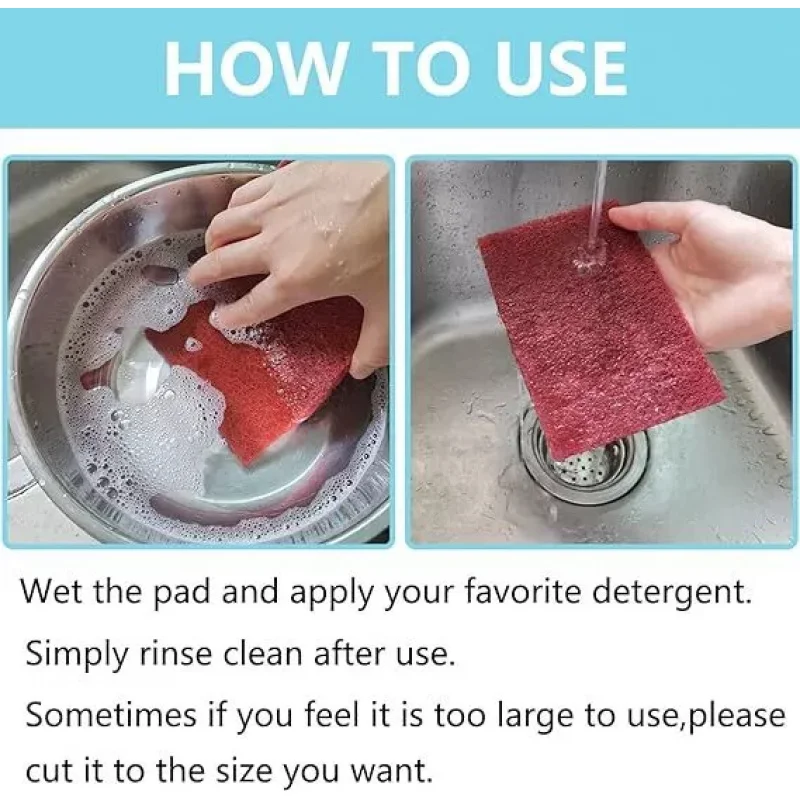 HOW TO USE

Wet the pad and apply your favorite detergent.

Simply rinse clean after use.

Sometimes if you feel it is too large to use,please cut it to the size you want.