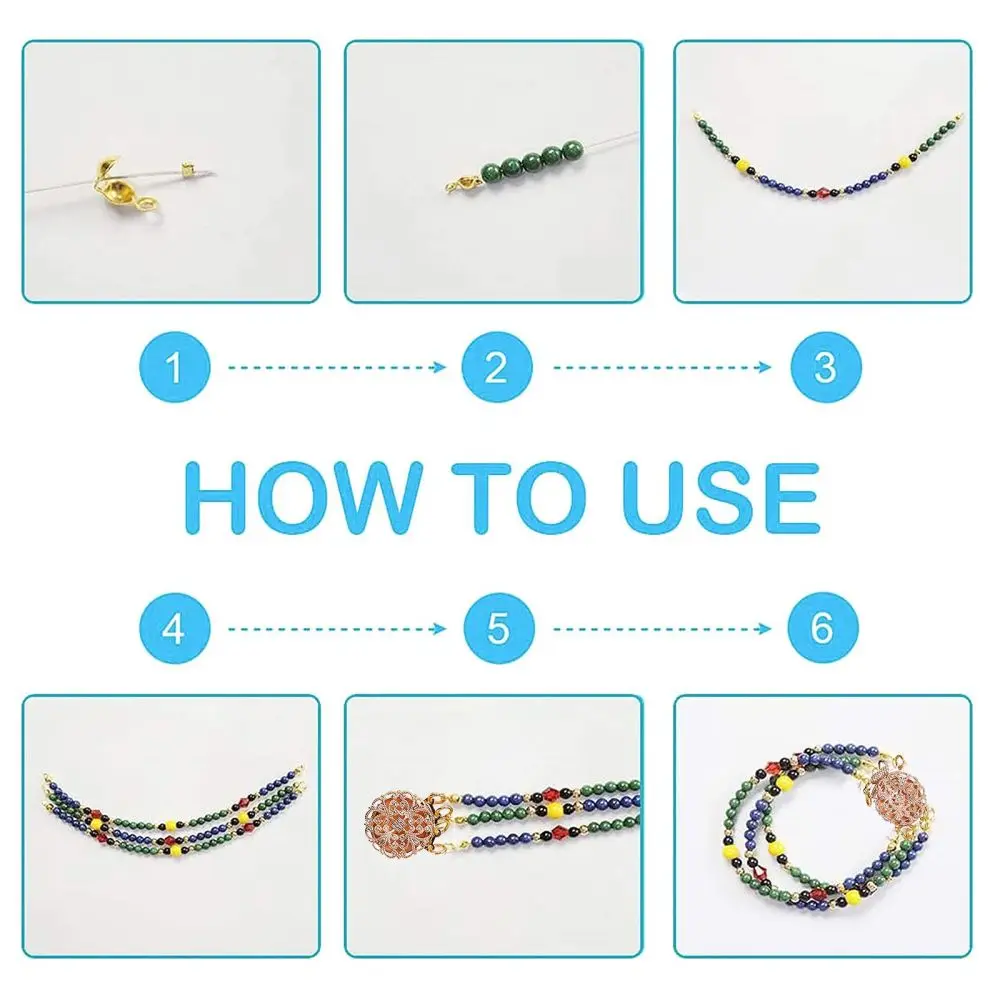 1
2
3

HOW TO USE

4
5
6