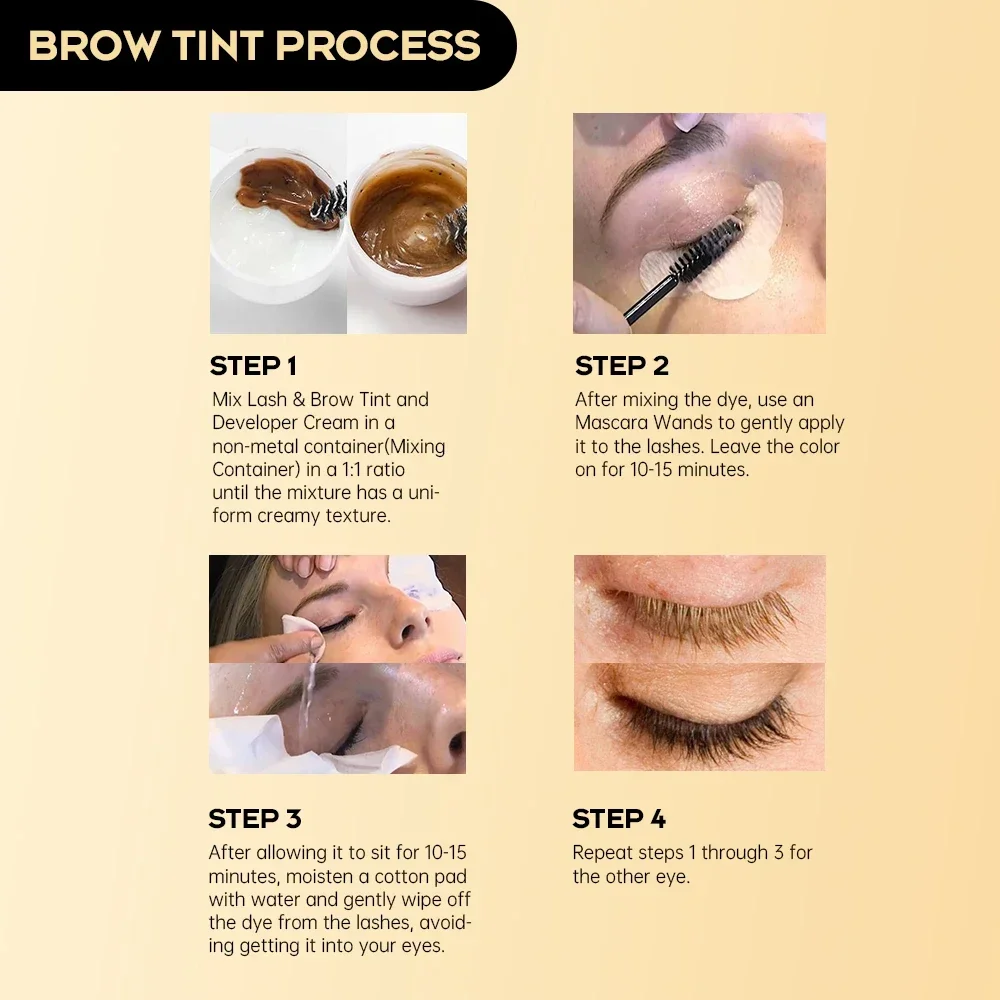 BROW TINT PROCESS

STEP 1
Mix Lash & Brow Tint and Developer Cream in a non-metal container(Mixing Container) in a 1:1 ratio until the mixture has a uniform creamy texture.

STEP 2
After mixing the dye, use an Mascara Wands to gently apply it to the lashes. Leave the color on for 10-15 minutes.

STEP 3
After allowing it to sit for 10-15 minutes, moisten a cotton pad with water and gently wipe off the dye from the lashes, avoiding getting it into your eyes.

STEP 4
Repeat steps 1 through 3 for the other eye.