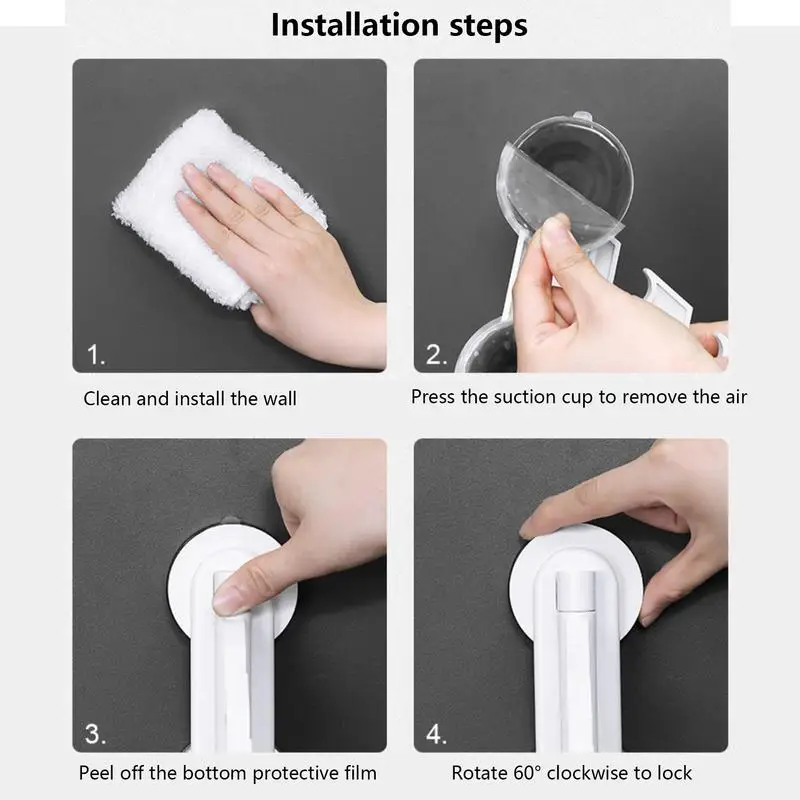 Installation steps

1.

Clean and install the wall

2.

Press the suction cup to remove the air

3.

Peel off the bottom protective film

4.

Rotate 60° clockwise to lock