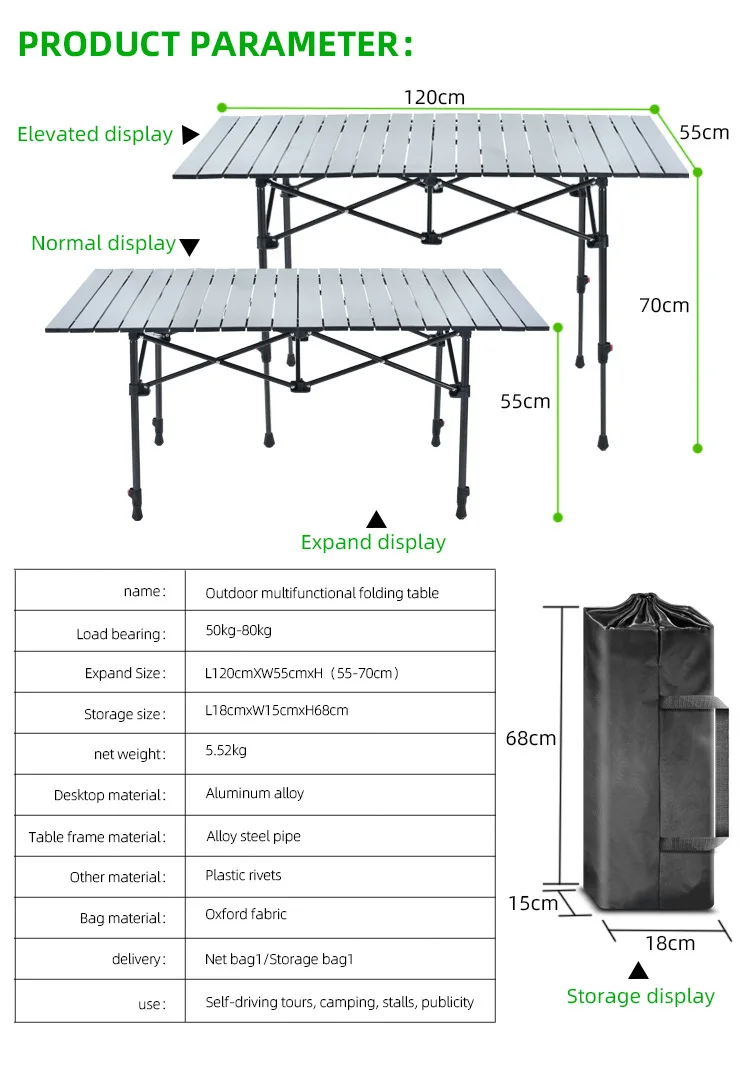 PRODUCT PARAMETER:

120cm
Elevated display ▶
55cm
Normal display ▼
70cm
55cm
▲
Expand display

| name: | Outdoor multifunctional folding table |
|---|---|
| Load bearing: | 50kg-80kg |
| Expand Size: | L120cmXW55cmxH（55-70cm） |
| Storage size: | L18cmxW15cmxH68cm |
| net weight: | 5.52kg |
| Desktop material: | Aluminum alloy |
| Table frame material: | Alloy steel pipe |
| Other material: | Plastic rivets |
| Bag material: | Oxford fabric |
| delivery: | Net bag1/Storage bag1 |
| use: | Self-driving tours, camping, stalls, publicity |

68cm
15cm
18cm
▲
Storage display