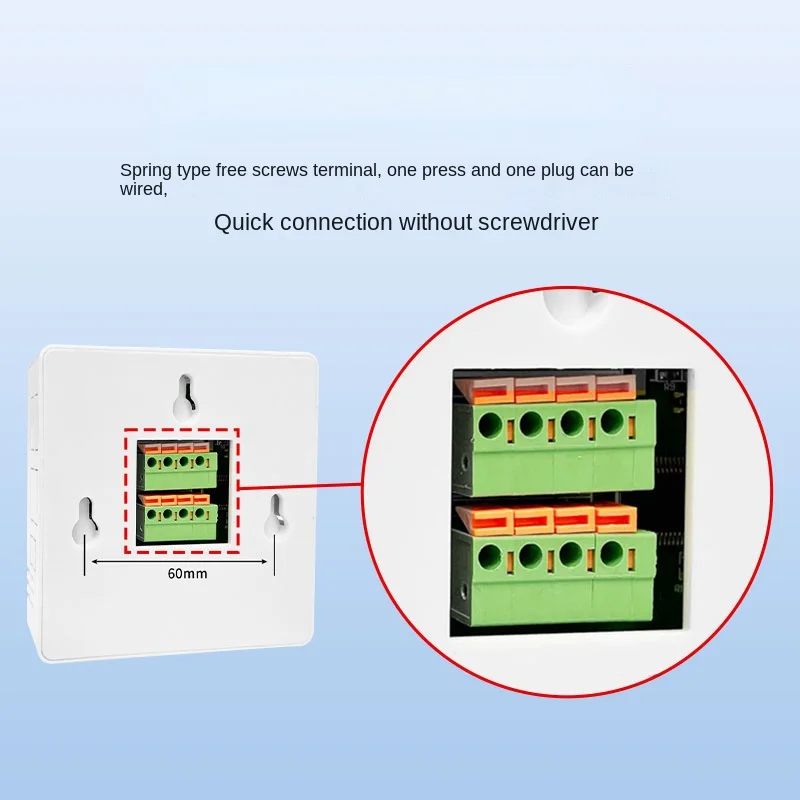 Spring type free screws terminal, one press and one plug can be wired,

Quick connection without screwdriver

60mm