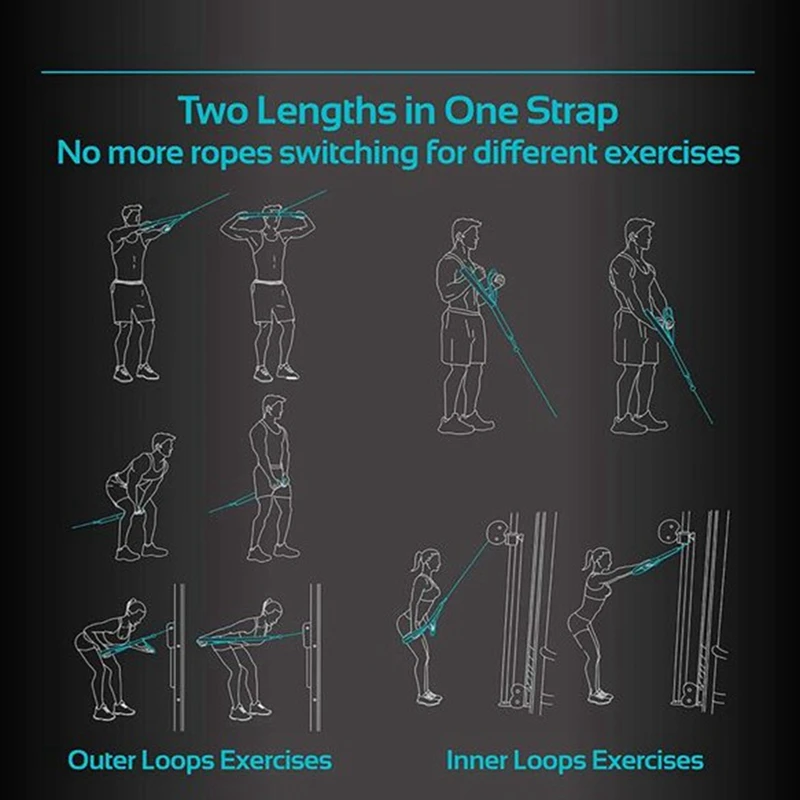 Two Lengths in One Strap
No more ropes switching for different exercises

Outer Loops Exercises

Inner Loops Exercises