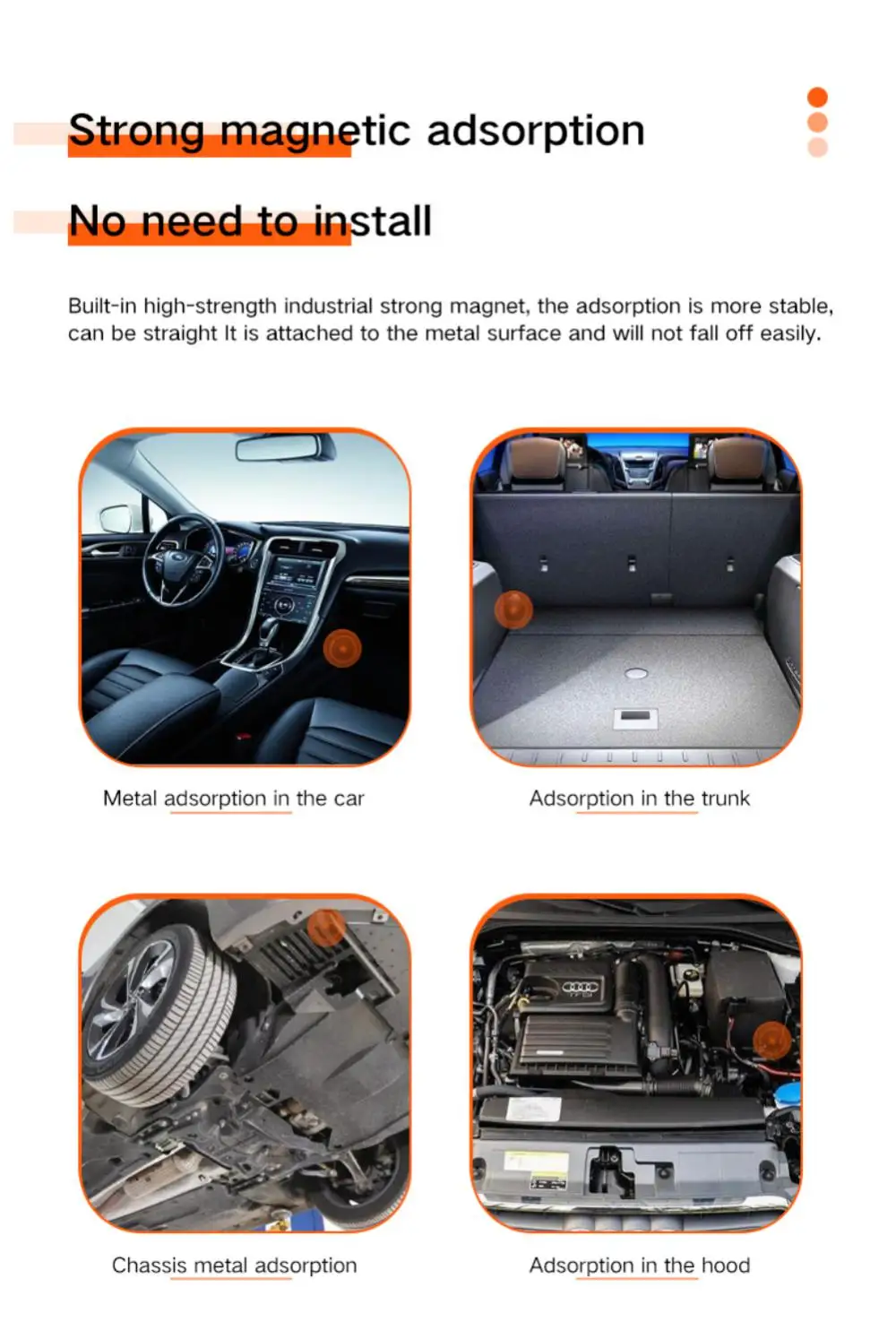 Strong magnetic adsorption

No need to install

Built-in high-strength industrial strong magnet, the adsorption is more stable, can be straight It is attached to the metal surface and will not fall off easily.

Metal adsorption in the car

Adsorption in the trunk

Chassis metal adsorption

Adsorption in the hood