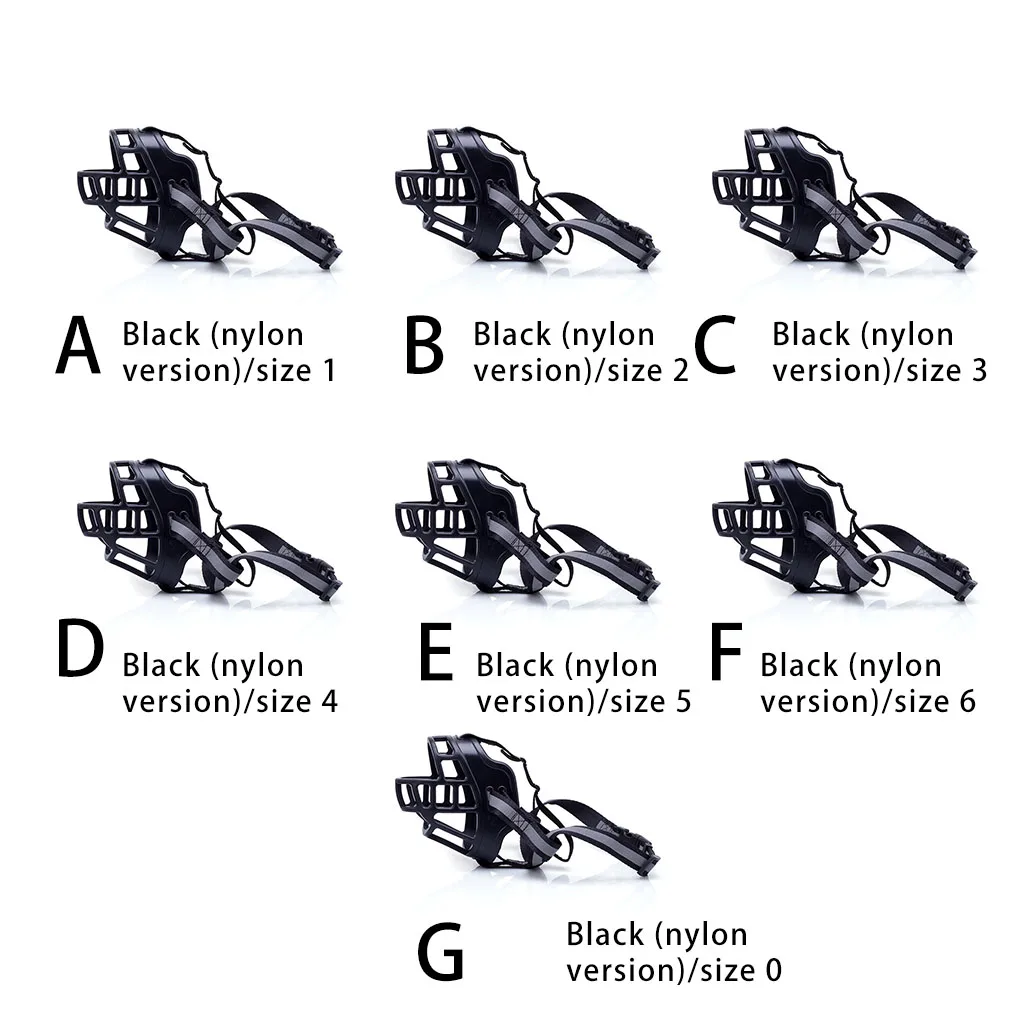 A Black (nylon version)/size 1

B Black (nylon version)/size 2

C Black (nylon version)/size 3

D Black (nylon version)/size 4

E Black (nylon version)/size 5

F Black (nylon version)/size 6

G Black (nylon version)/size 0