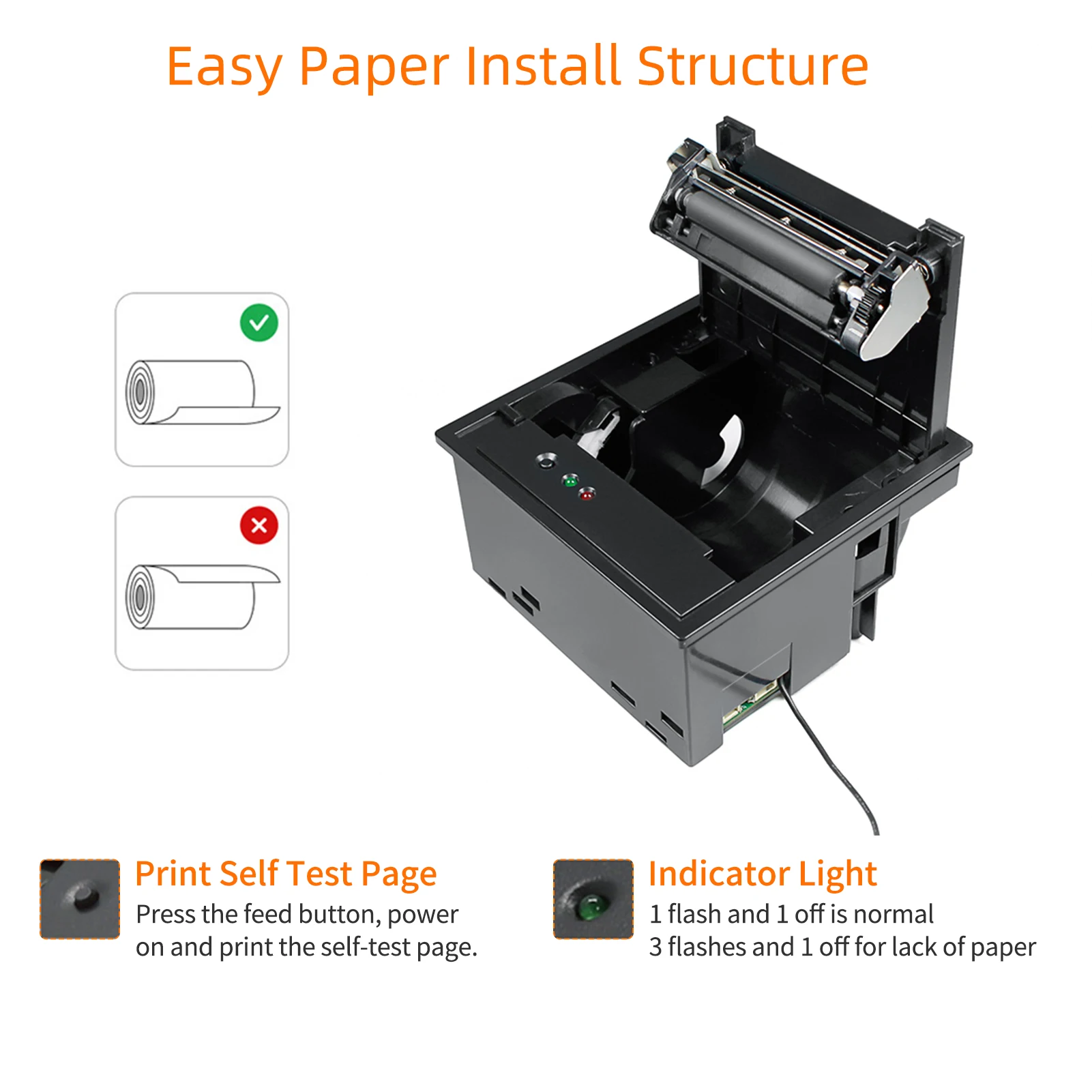 Easy Paper Install Structure

Print Self Test Page
Press the feed button, power on and print the self-test page.

Indicator Light
1 flash and 1 off is normal
3 flashes and 1 off for lack of paper