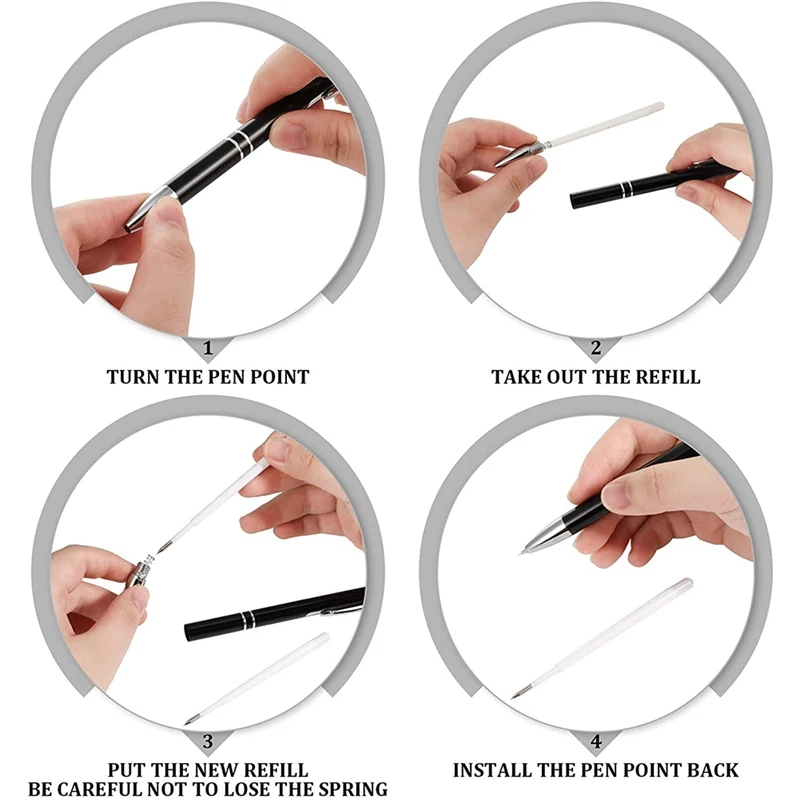 1
TURN THE PEN POINT

2
TAKE OUT THE REFILL

3
PUT THE NEW REFILL
BE CAREFUL NOT TO LOSE THE SPRING

4
INSTALL THE PEN POINT BACK