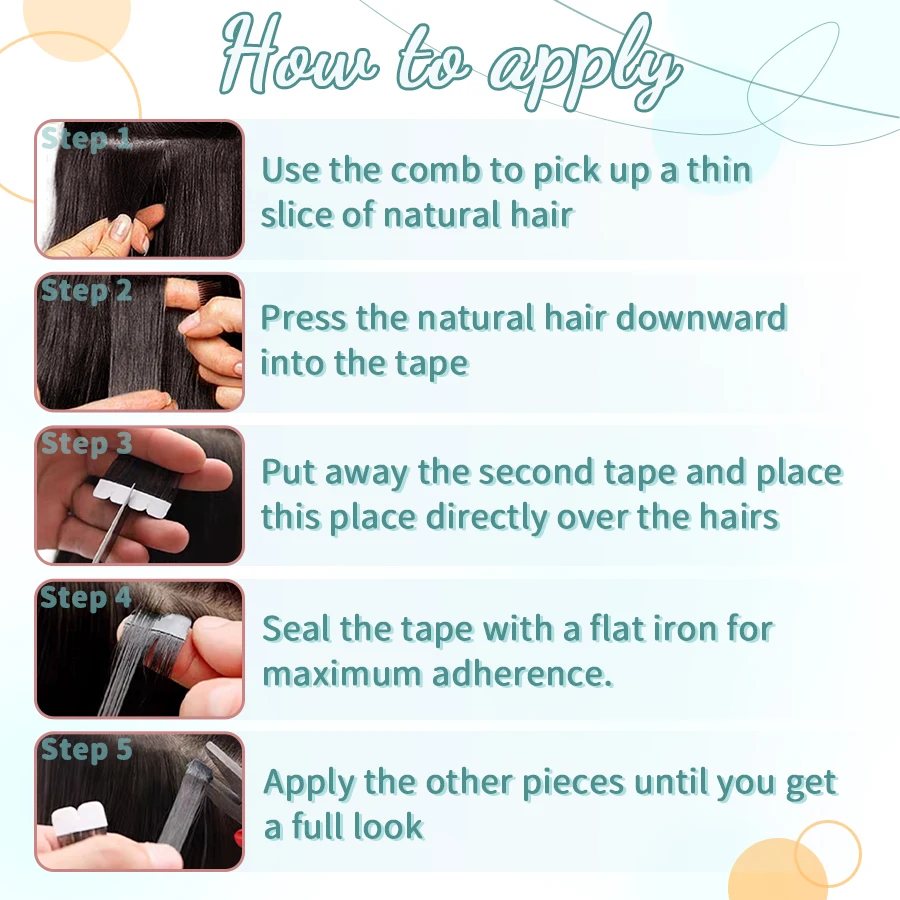 How to apply

Step 1
Use the comb to pick up a thin slice of natural hair

Step 2
Press the natural hair downward into the tape

Step 3
Put away the second tape and place this place directly over the hairs

Step 4
Seal the tape with a flat iron for maximum adherence.

Step 5
Apply the other pieces until you get a full look