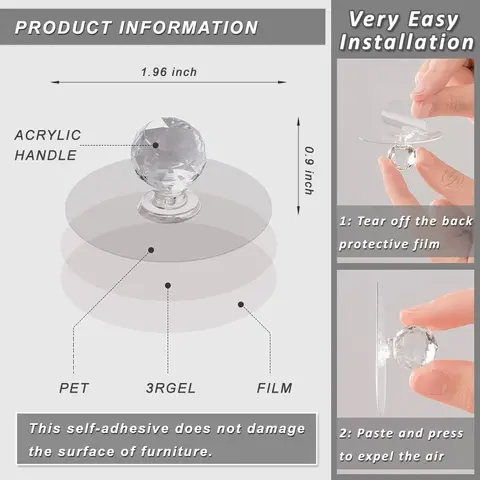 PRODUCT INFORMATION

1.96 inch

ACRYLIC HANDLE

0.9 inch

PET

3RGEL

FILM

This self-adhesive does not damage the surface of furniture.

Very Easy Installation

1: Tear off the back protective film

2: Paste and press to expel the air