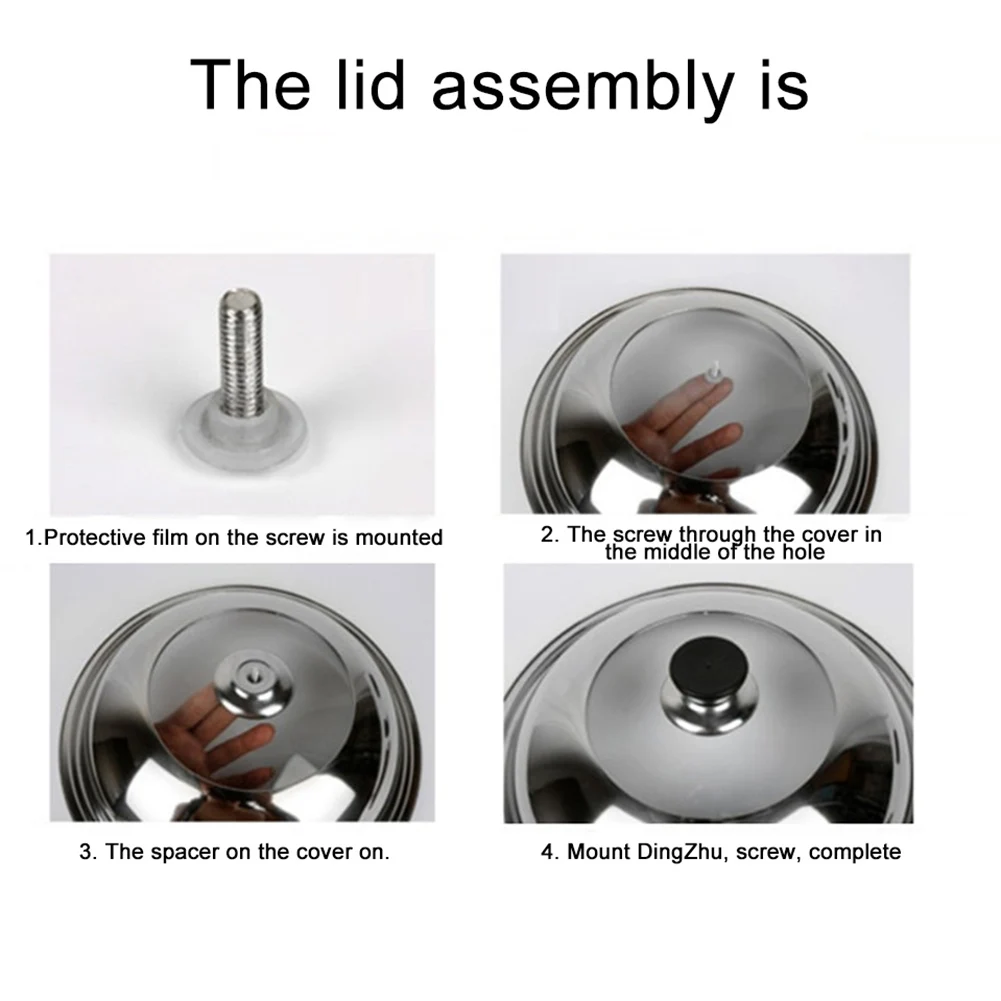 The lid assembly is

1.Protective film on the screw is mounted

2. The screw through the cover in the middle of the hole

3. The spacer on the cover on.

4. Mount DingZhu, screw, complete