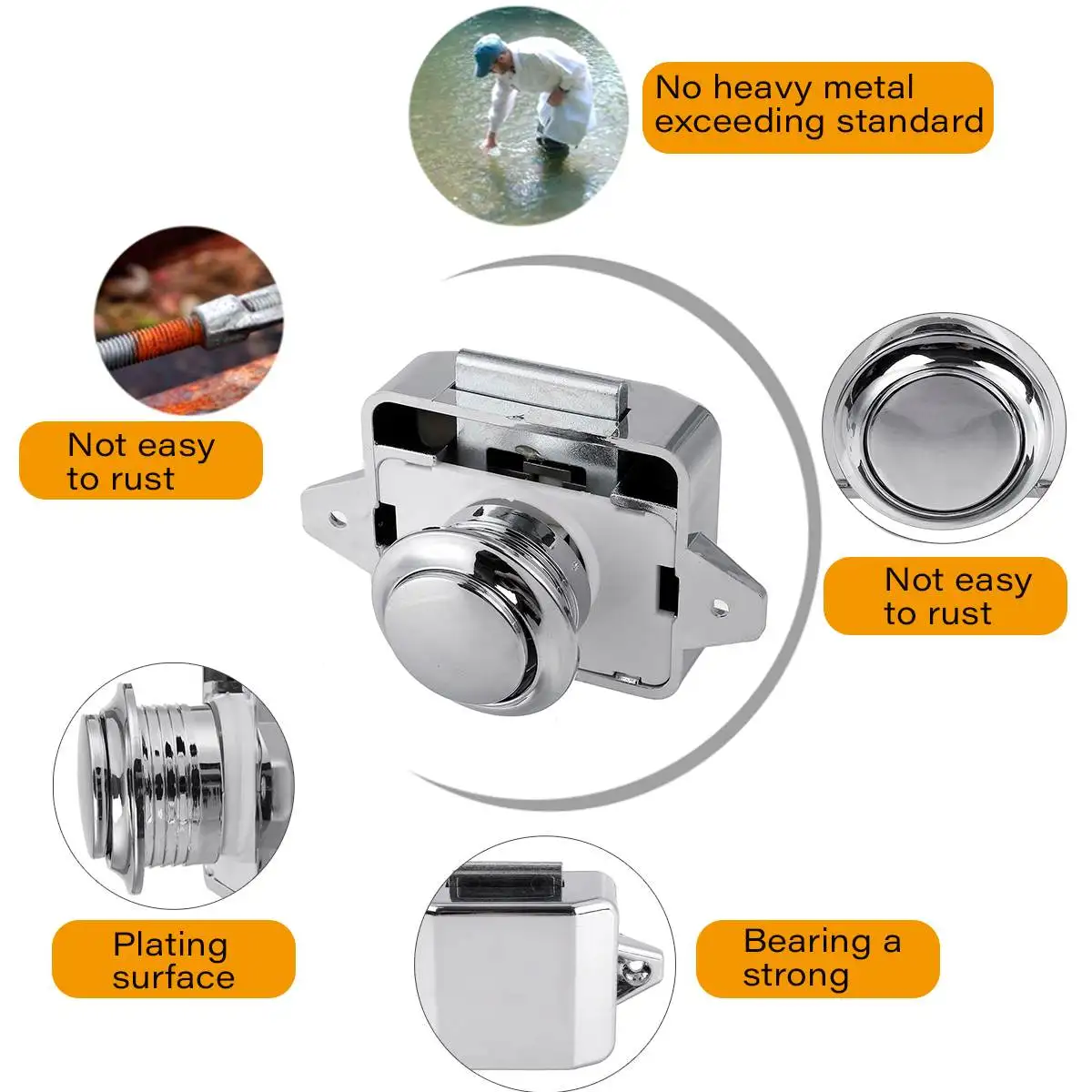 No heavy metal exceeding standard

Not easy to rust

Not easy to rust

Plating surface

Bearing a strong