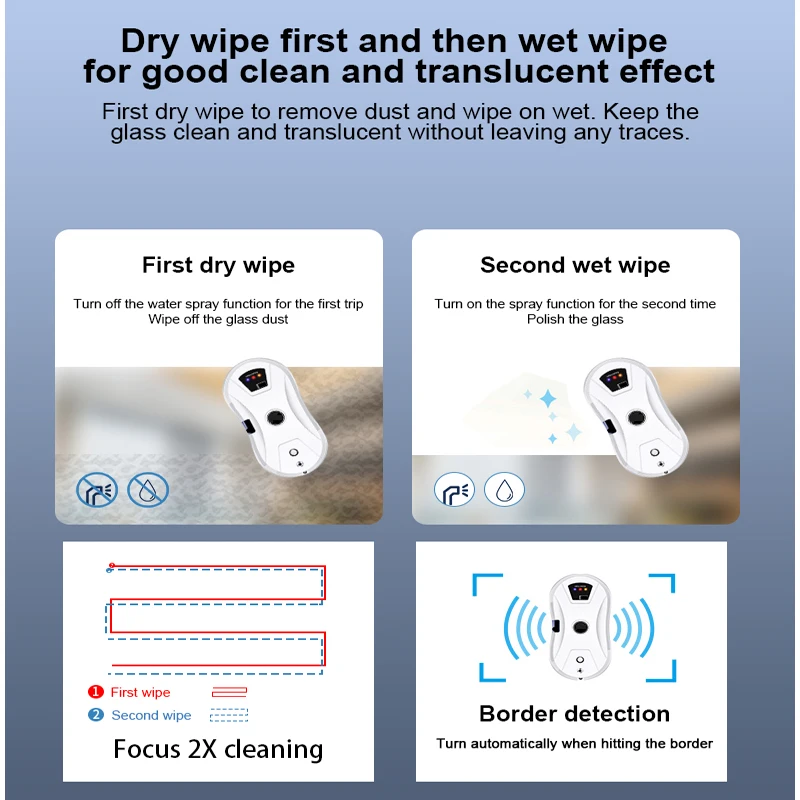 Dry wipe first and then wet wipe for good clean and translucent effect

First dry wipe to remove dust and wipe on wet. Keep the glass clean and translucent without leaving any traces.

First dry wipe

Turn off the water spray function for the first trip
Wipe off the glass dust

Second wet wipe

Turn on the spray function for the second time
Polish the glass

1 First wipe
2 Second wipe

Focus 2X cleaning

Border detection

Turn automatically when hitting the border