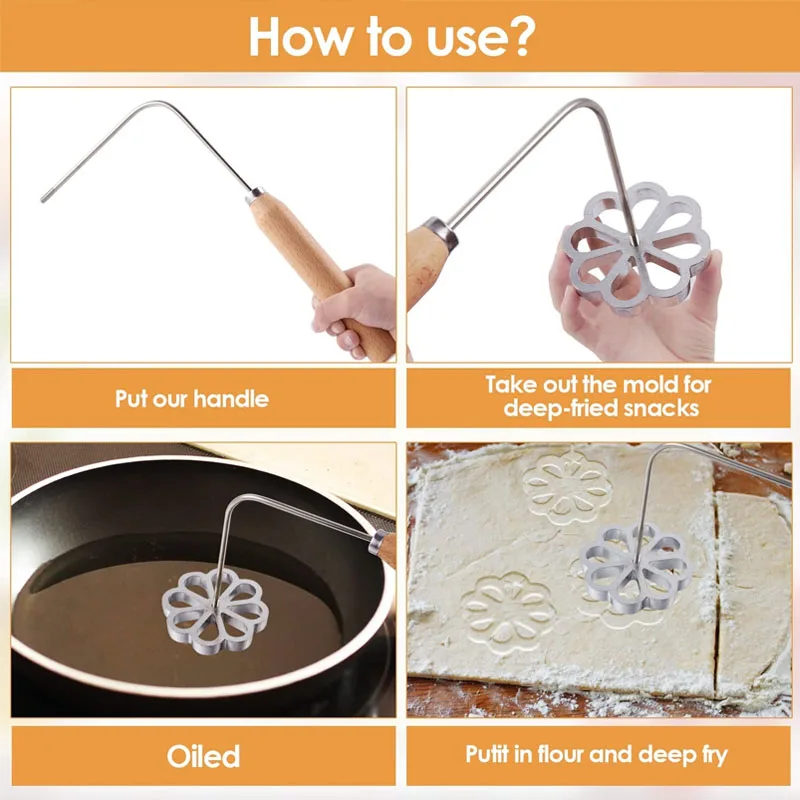 How to use?

Put our handle

Take out the mold for deep-fried snacks

Oiled

Putit in flour and deep fry