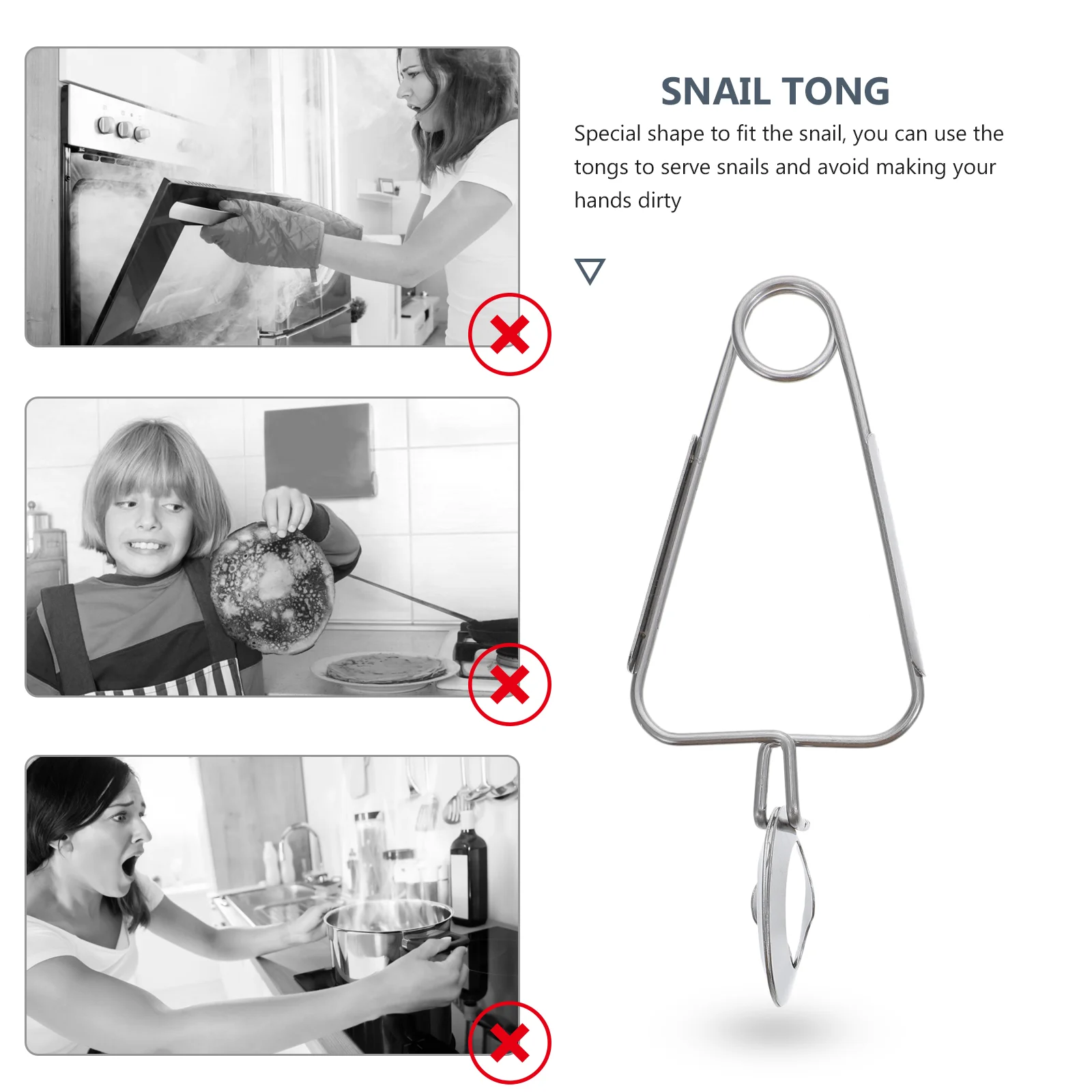 SNAIL TONG

Special shape to fit the snail, you can use the tongs to serve snails and avoid making your hands dirty