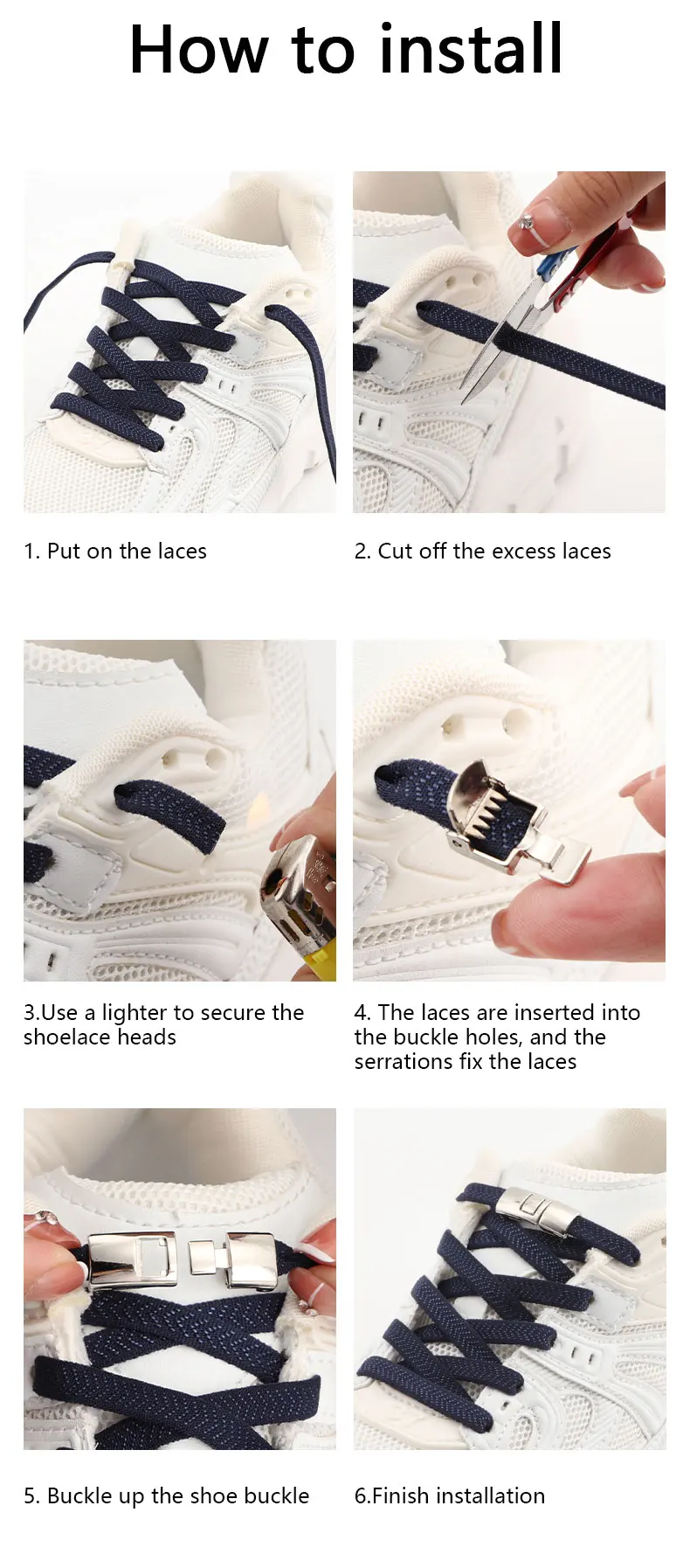 How to install

1. Put on the laces

2. Cut off the excess laces

3.Use a lighter to secure the shoelace heads

4. The laces are inserted into the buckle holes, and the serrations fix the laces

5. Buckle up the shoe buckle

6.Finish installation