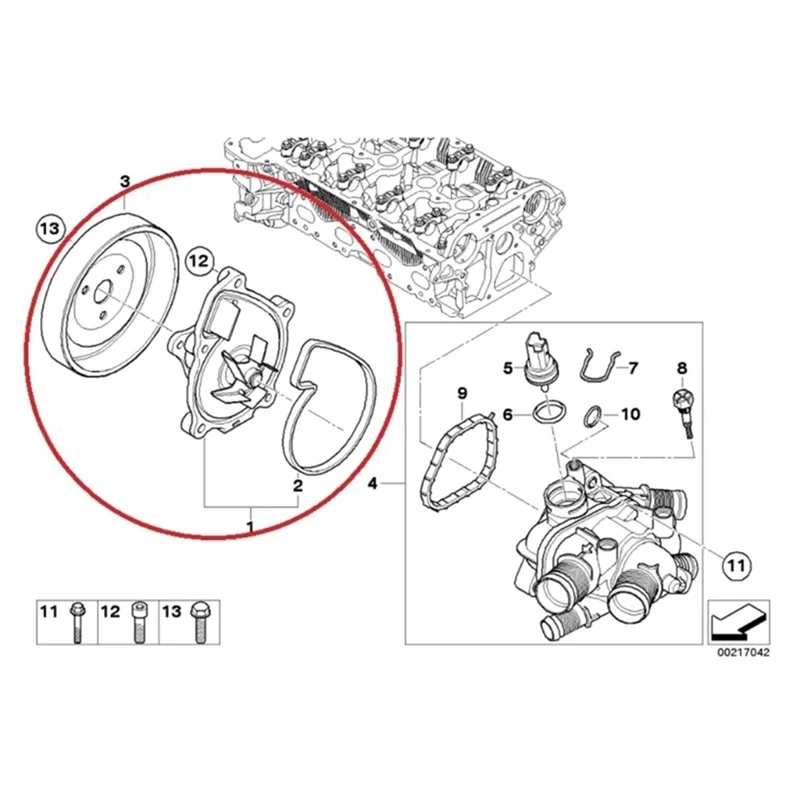 3
13
12
2
1
5
7
8
9
6
10
4
11
11
12
13
00217042