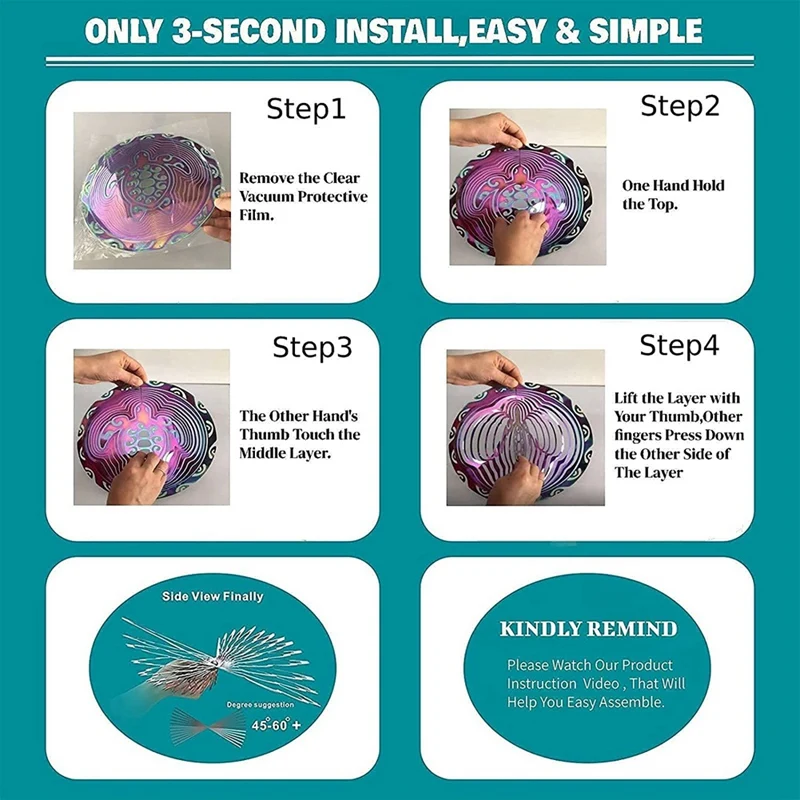 ONLY 3-SECOND INSTALL,EASY & SIMPLE

Step1

Remove the Clear Vacuum Protective Film.

Step2

One Hand Hold the Top.

Step3

The Other Hand's Thumb Touch the Middle Layer.

Step4

Lift the Layer with Your Thumb,Other fingers Press Down the Other Side of The Layer

Side View Finally

Degree suggestion

45°-60° +

KINDLY REMIND

Please Watch Our Product Instruction Video , That Will Help You Easy Assemble.