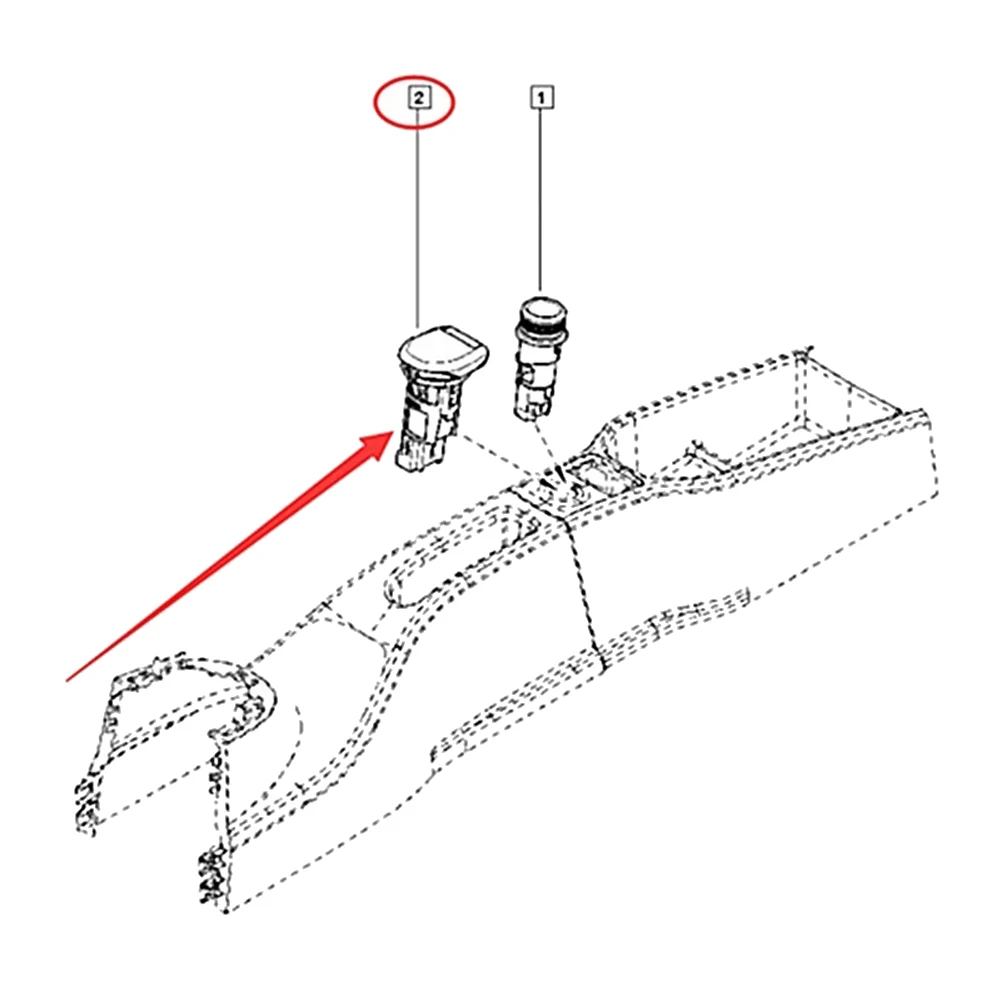 2
1