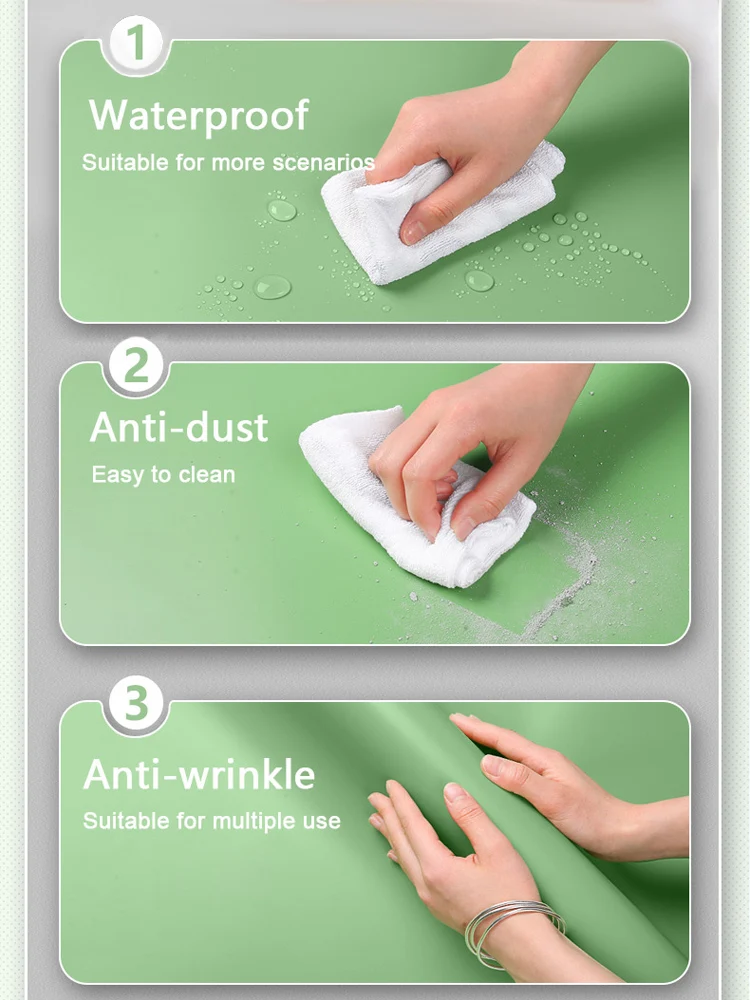 1

Waterproof

Suitable for more scenarios

2

Anti-dust

Easy to clean

3

Anti-wrinkle

Suitable for multiple use