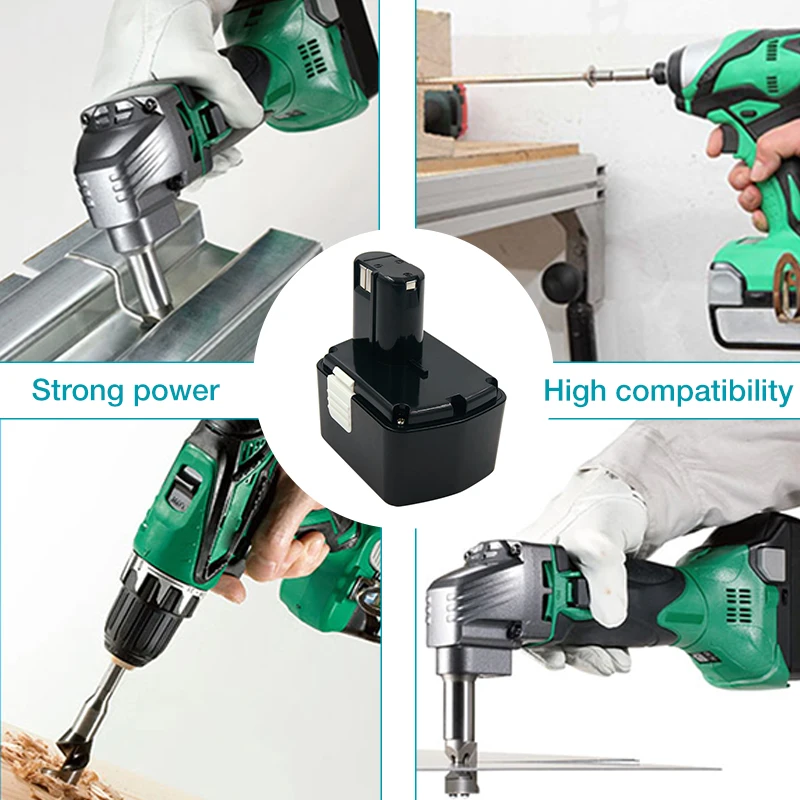 Strong power

High compatibility