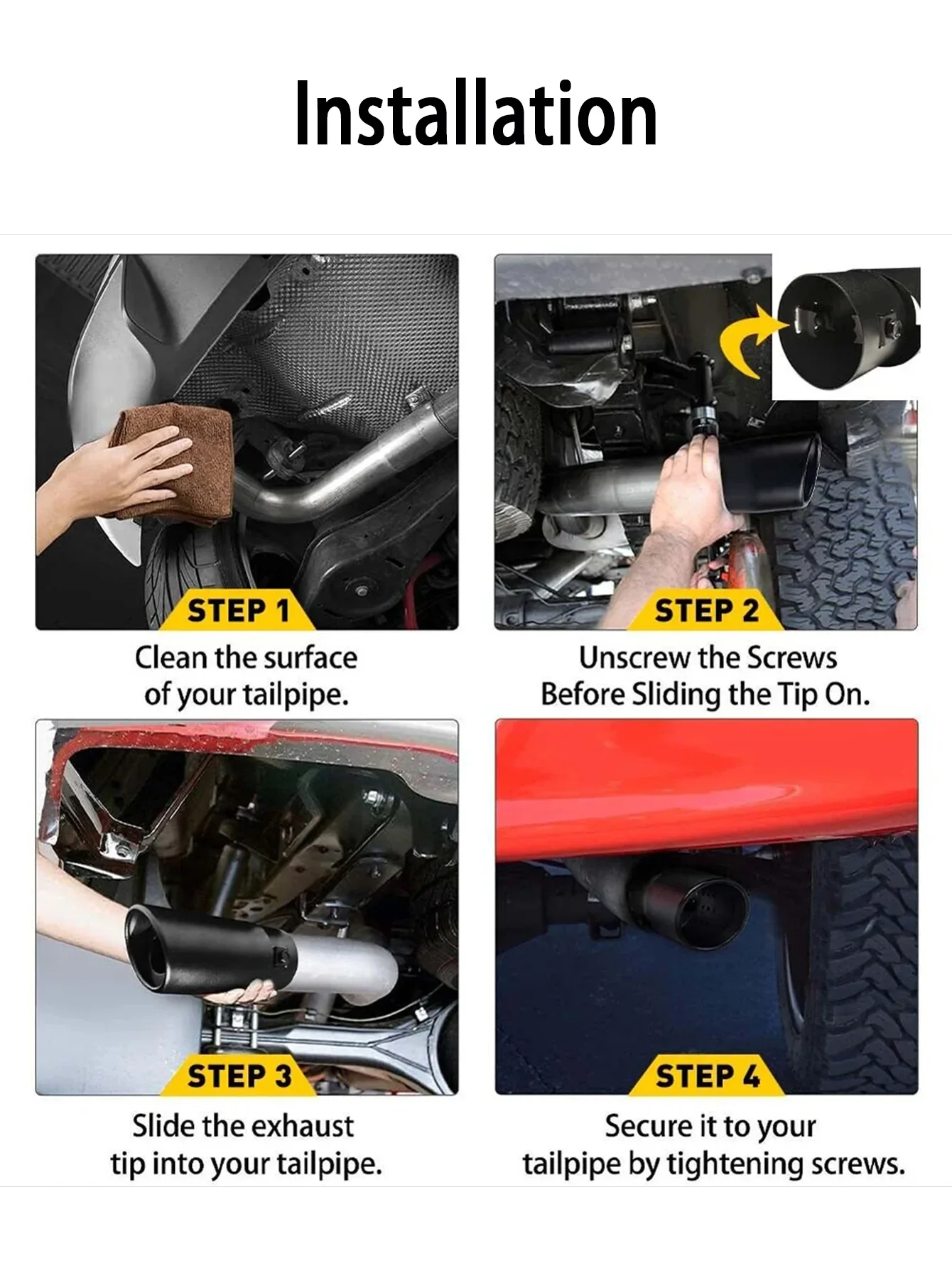 Installation

STEP 1

Clean the surface of your tailpipe.

STEP 2

Unscrew the Screws Before Sliding the Tip On.

STEP 3

Slide the exhaust tip into your tailpipe.

STEP 4

Secure it to your tailpipe by tightening screws.