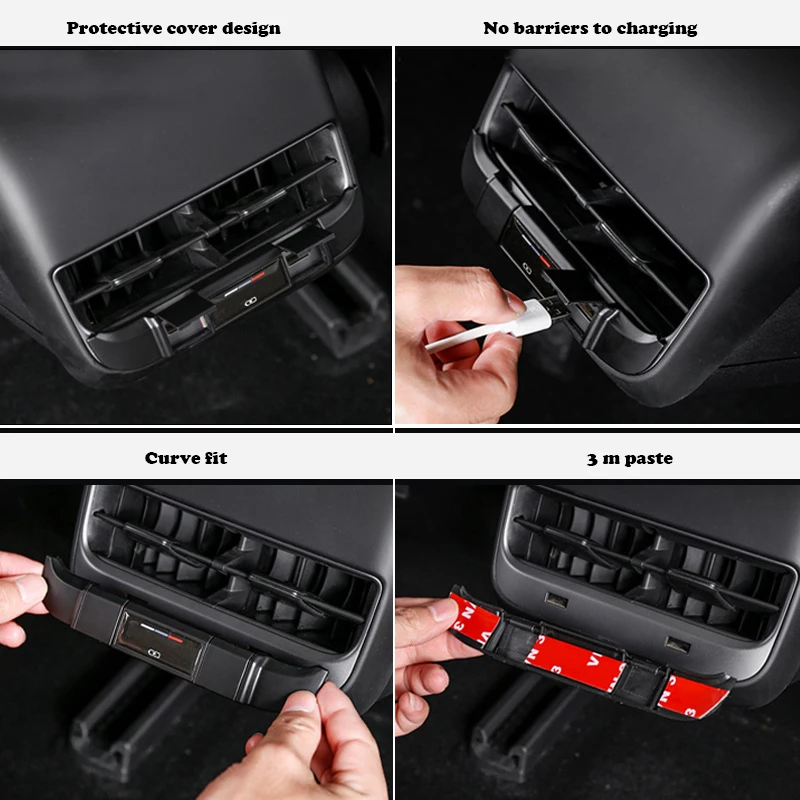 Protective cover design

No barriers to charging

Curve fit

3 m paste