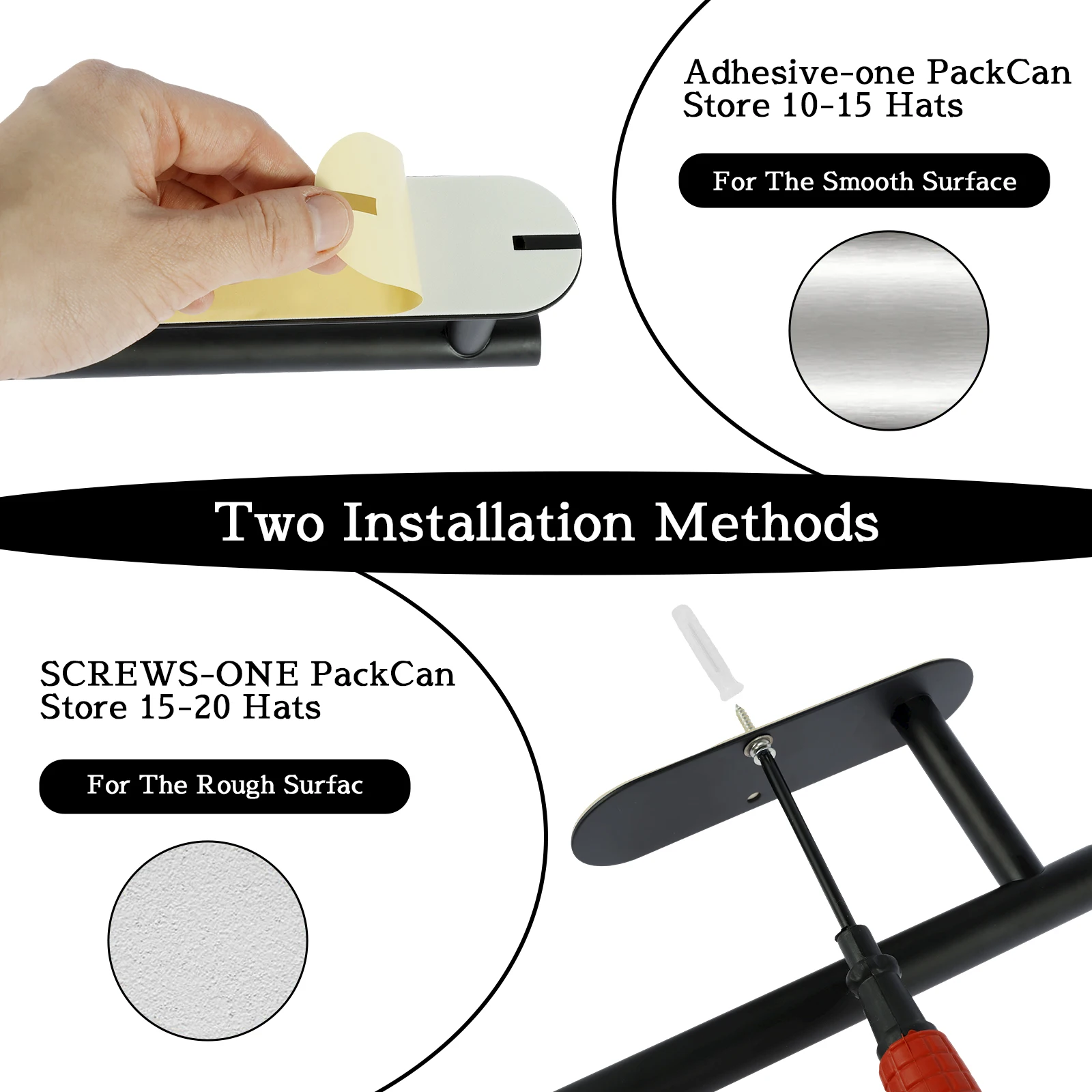 Adhesive-one PackCan Store 10-15 Hats

For The Smooth Surface

Two Installation Methods

SCREWS-ONE PackCan Store 15-20 Hats

For The Rough Surfac