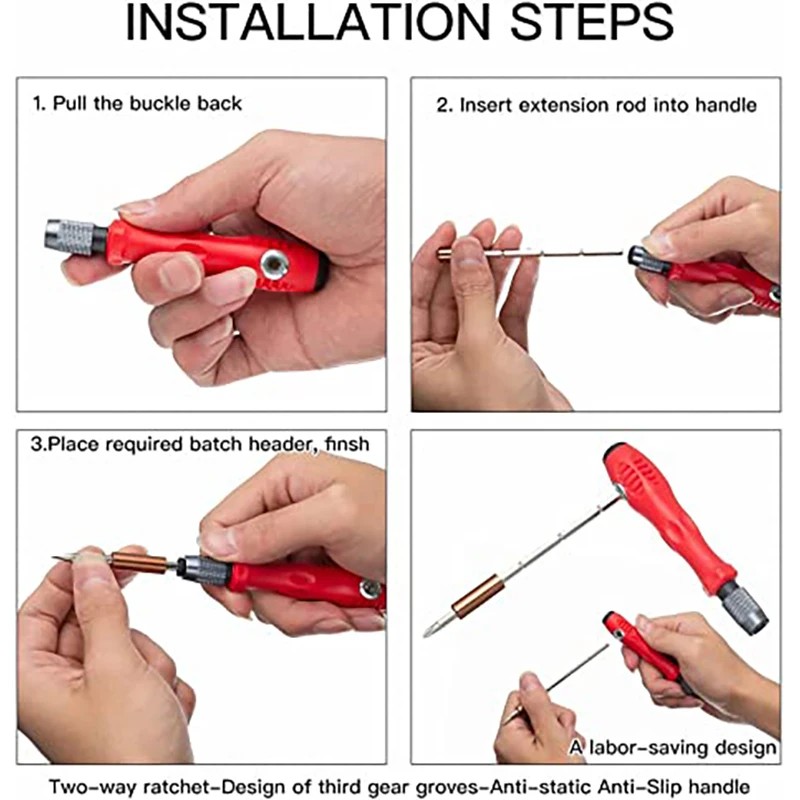 INSTALLATION STEPS

1. Pull the buckle back

2. Insert extension rod into handle

3.Place required batch header, finsh

A labor-saving design

Two-way ratchet-Design of third gear groves-Anti-static Anti-Slip handle