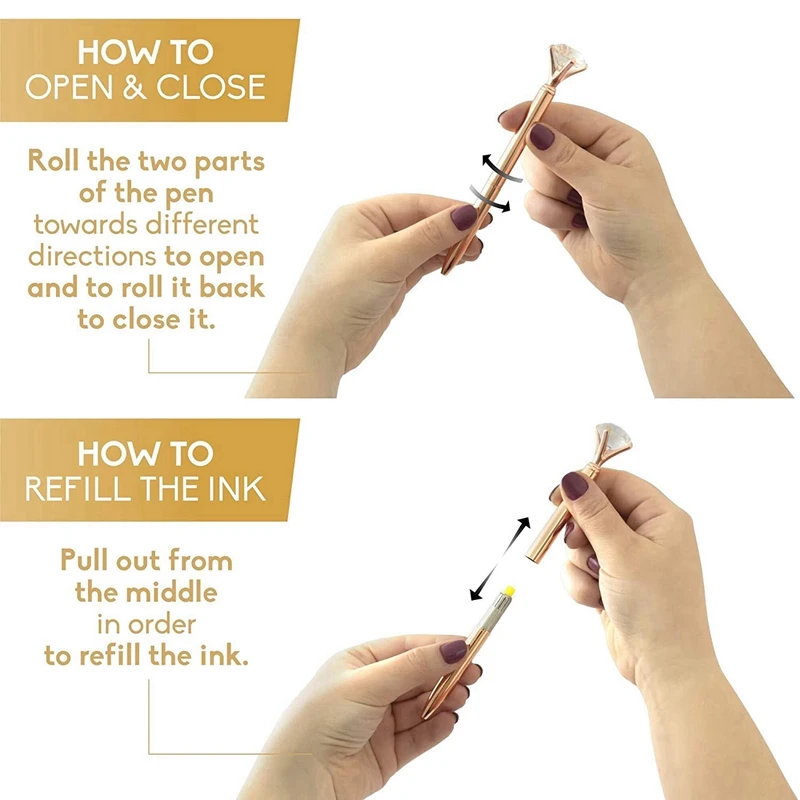 HOW TO
OPEN & CLOSE

Roll the two parts of the pen towards different directions to open and to roll it back to close it.

HOW TO
REFILL THE INK

Pull out from the middle in order to refill the ink.